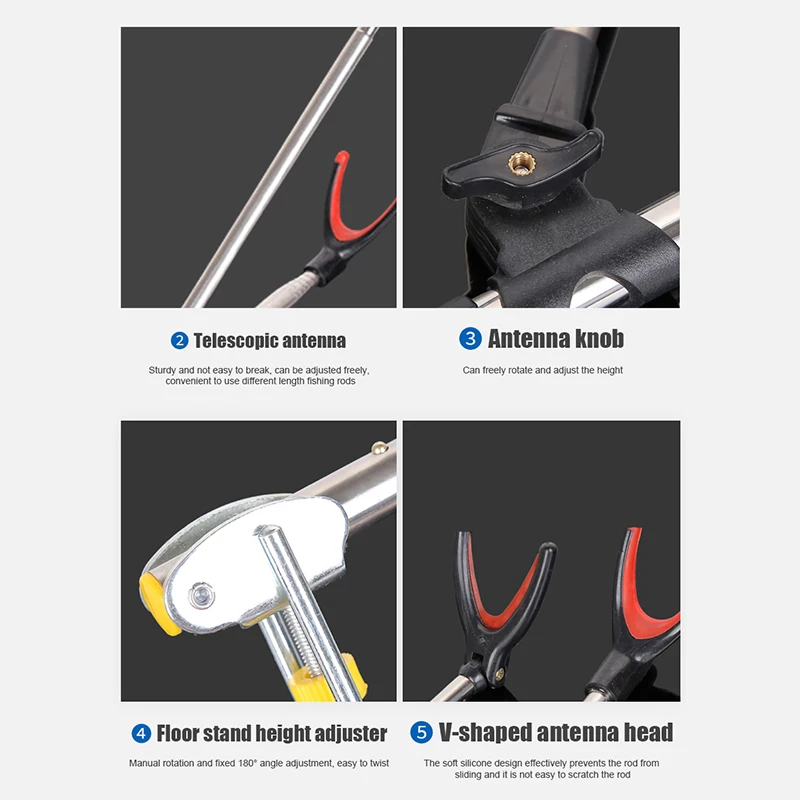 2 Telescopic antenna

Sturdy and not easy to break, can be adjusted freely, convenient to use different length fishing rods

3 Antenna knob

Can freely rotate and adjust the height

4 Floor stand height adjuster

Manual rotation and fixed 180° angle adjustment, easy to twist

5 V-shaped antenna head

The soft silicone design effectively prevents the rod from sliding and it is not easy to scratch the rod