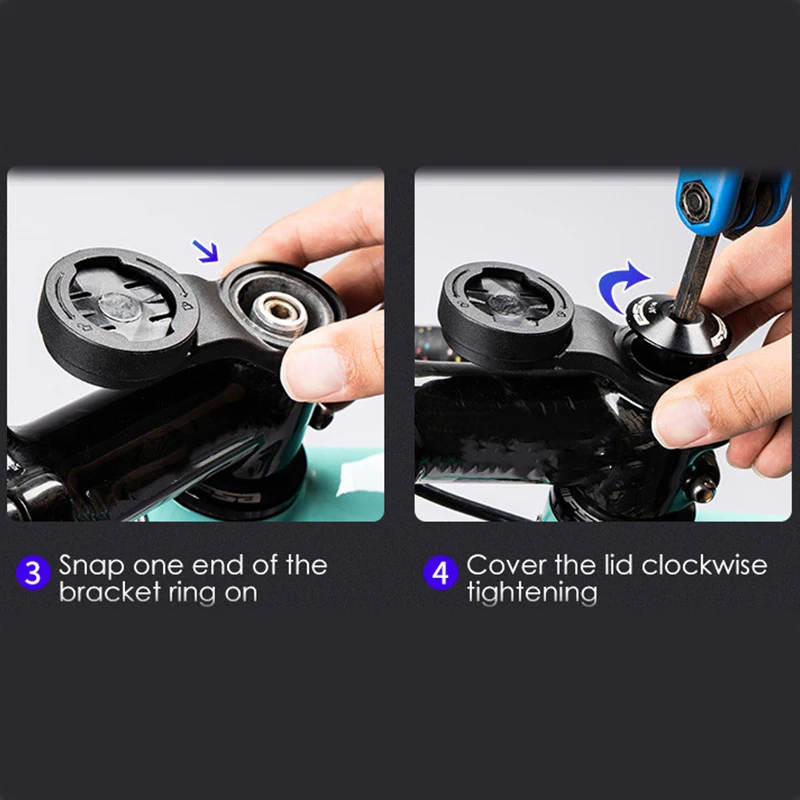 3 Snap one end of the bracket ring on

4 Cover the lid clockwise tightening