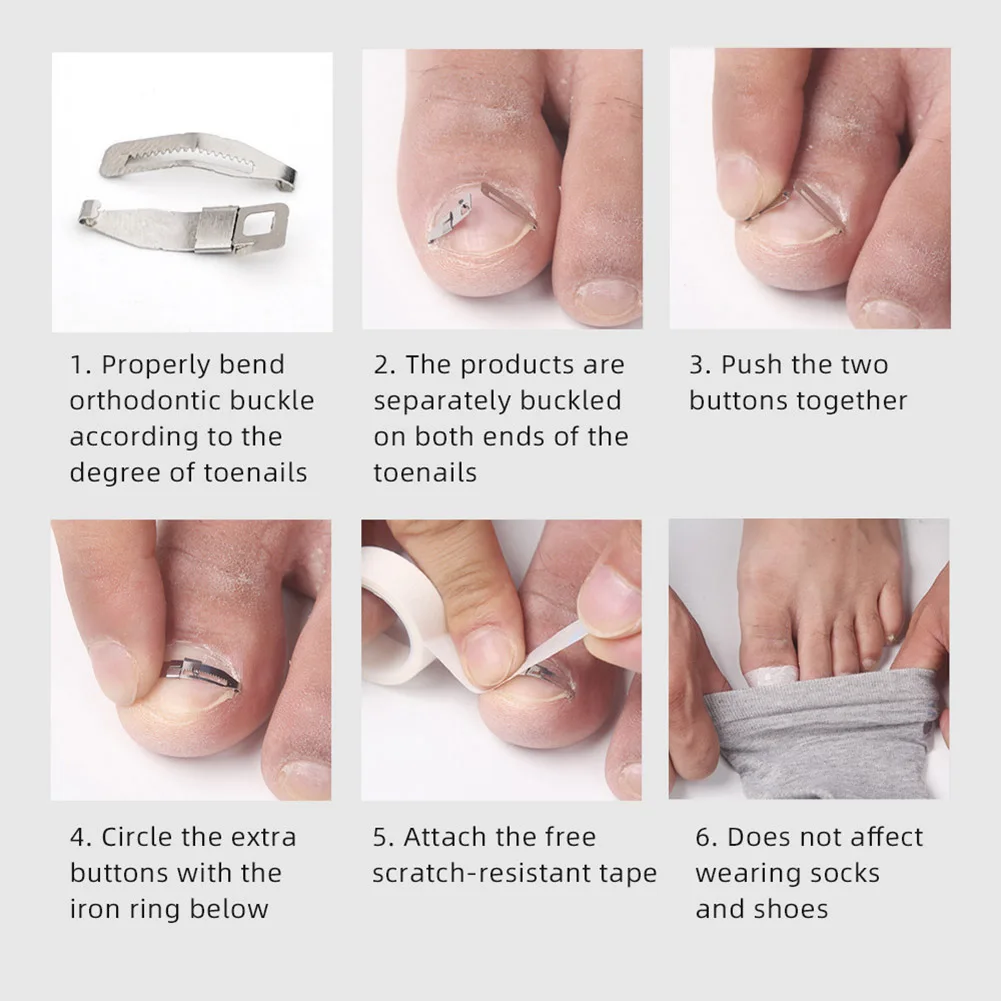 1. Properly bend orthodontic buckle according to the degree of toenails

2. The products are separately buckled on both ends of the toenails

3. Push the two buttons together

4. Circle the extra buttons with the iron ring below

5. Attach the free scratch-resistant tape

6. Does not affect wearing socks and shoes