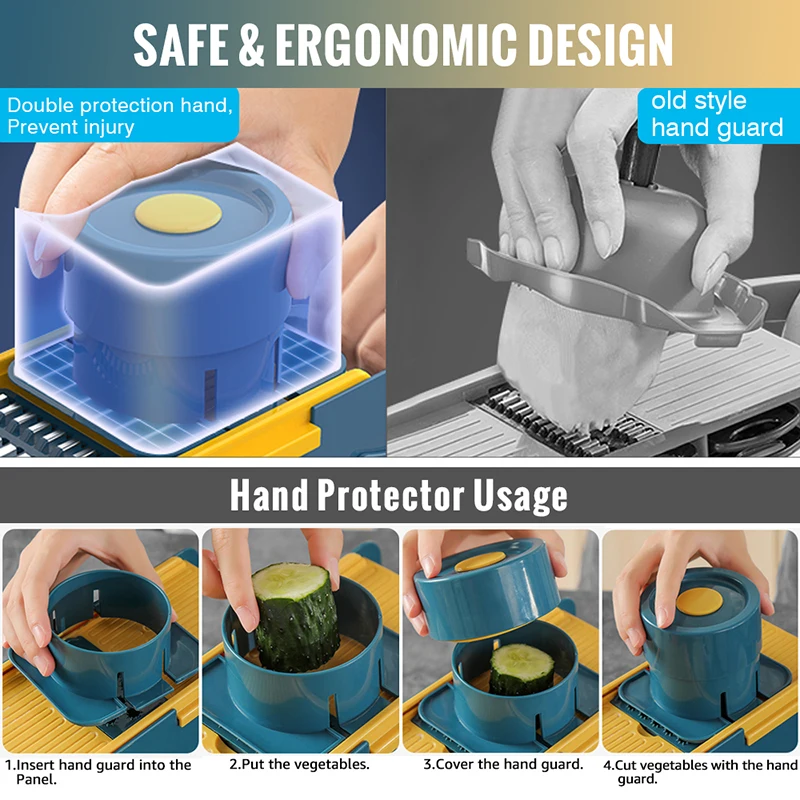 SAFE & ERGONOMIC DESIGN

Double protection hand, Prevent injury

old style hand guard

Hand Protector Usage

1.Insert hand guard into the Panel.

2.Put the vegetables.

3.Cover the hand guard.

4.Cut vegetables with the hand guard.