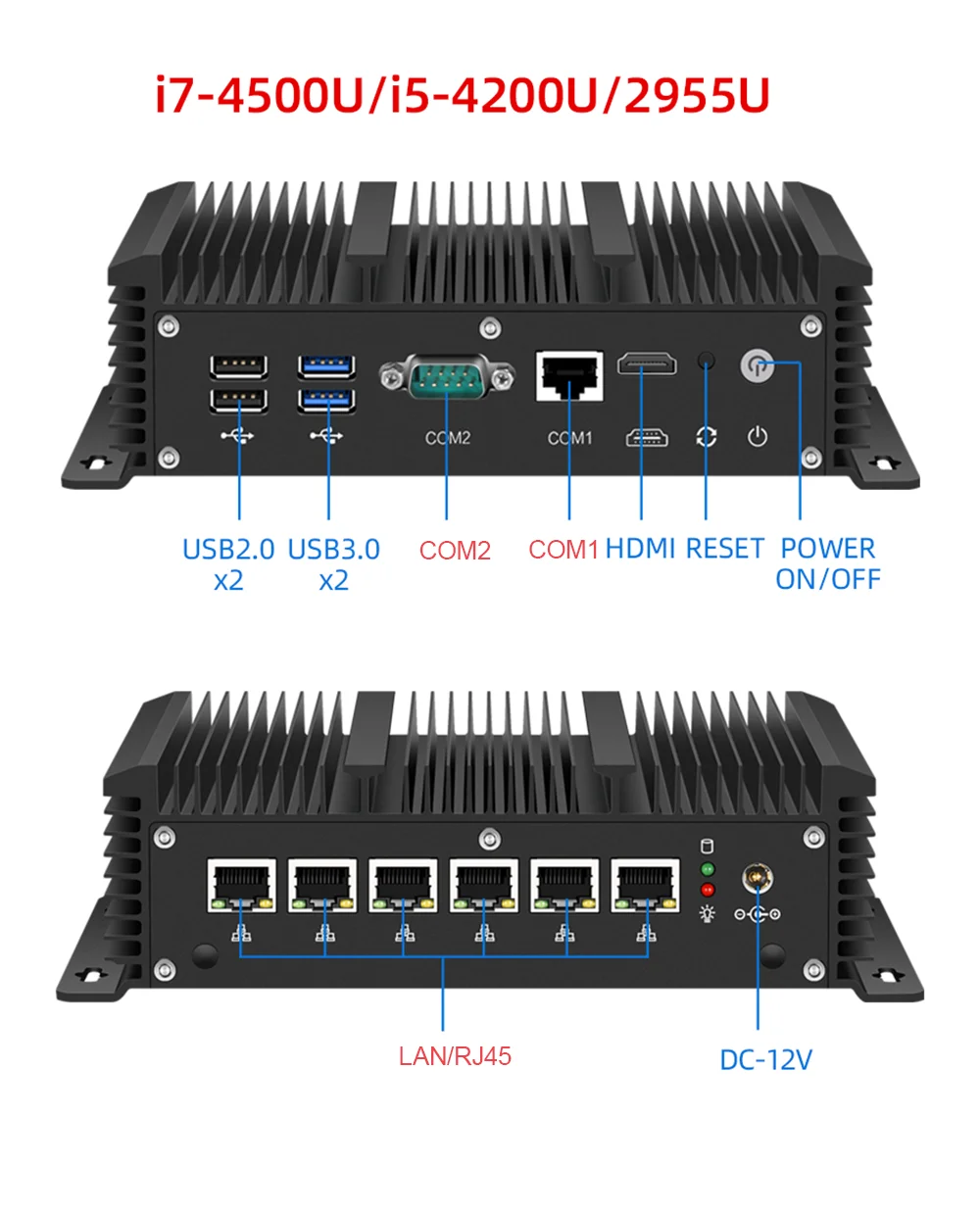 i7-4500U/i5-4200U/2955U

COM2 COM1

USB2.0 x2 USB3.0 x2 COM2 COM1 HDMI RESET POWER ON/OFF

LAN/RJ45 DC-12V