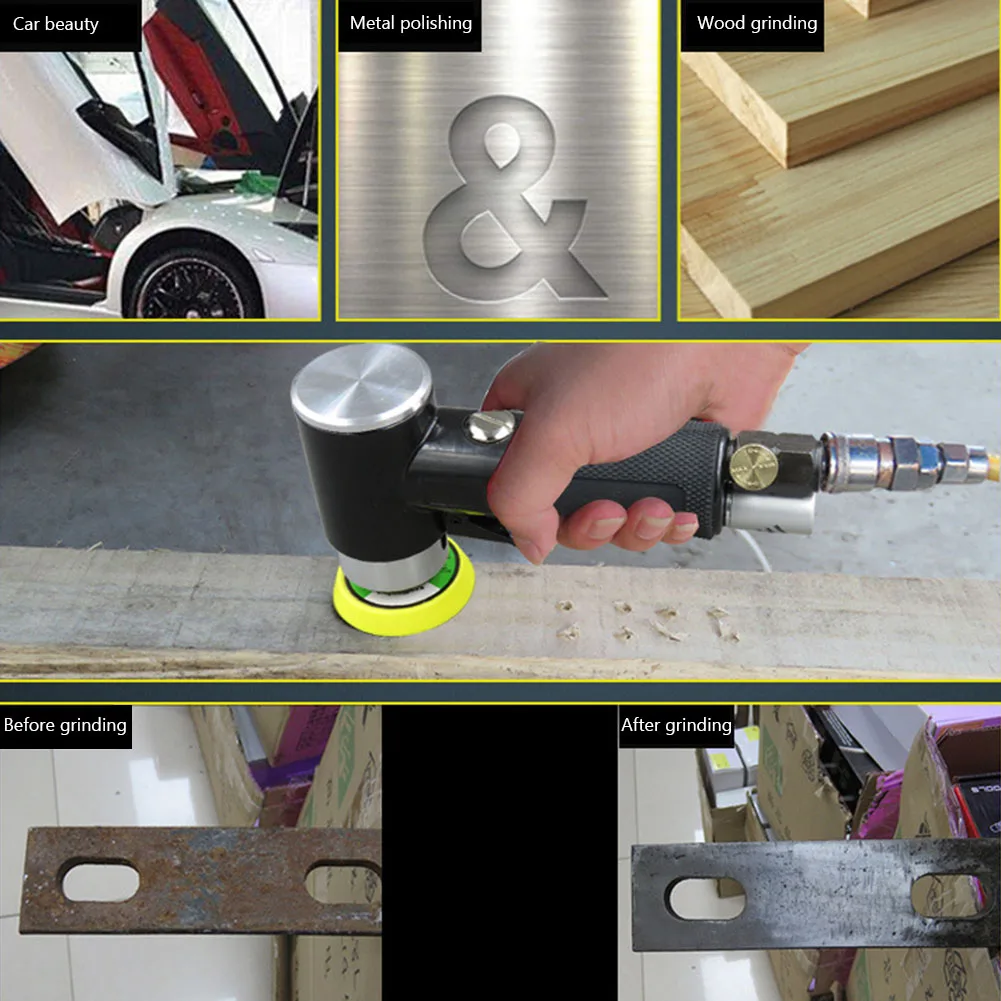 Car beauty

Metal polishing

&

Wood grinding

Before grinding

After grinding