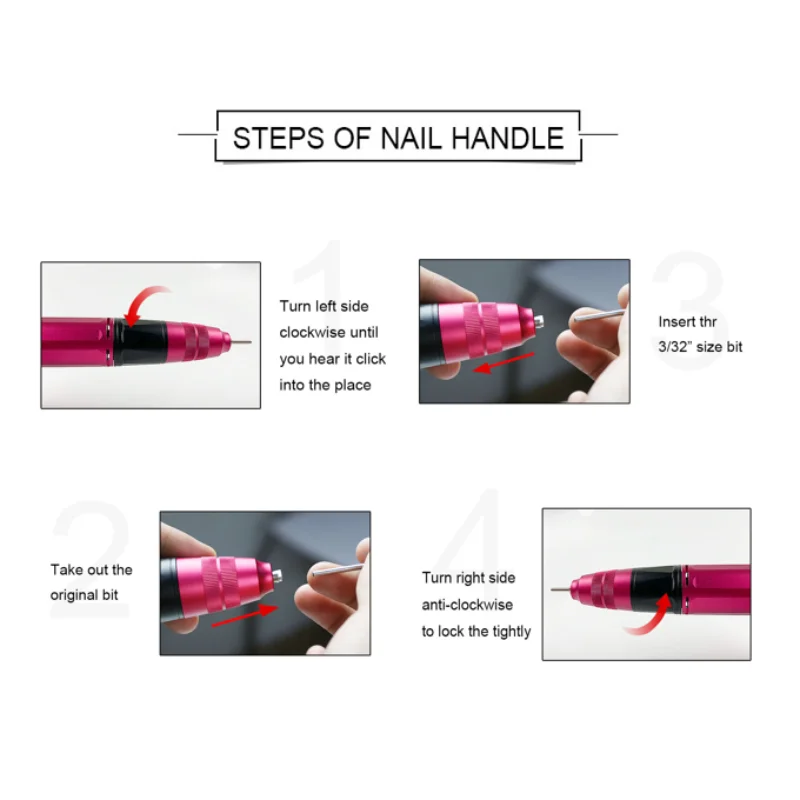 STEPS OF NAIL HANDLE

1

Turn left side clockwise until you hear it click into the place

3

Insert thr 3/32" size bit

2

Take out the original bit

4

Turn right side anti-clockwise to lock the tightly