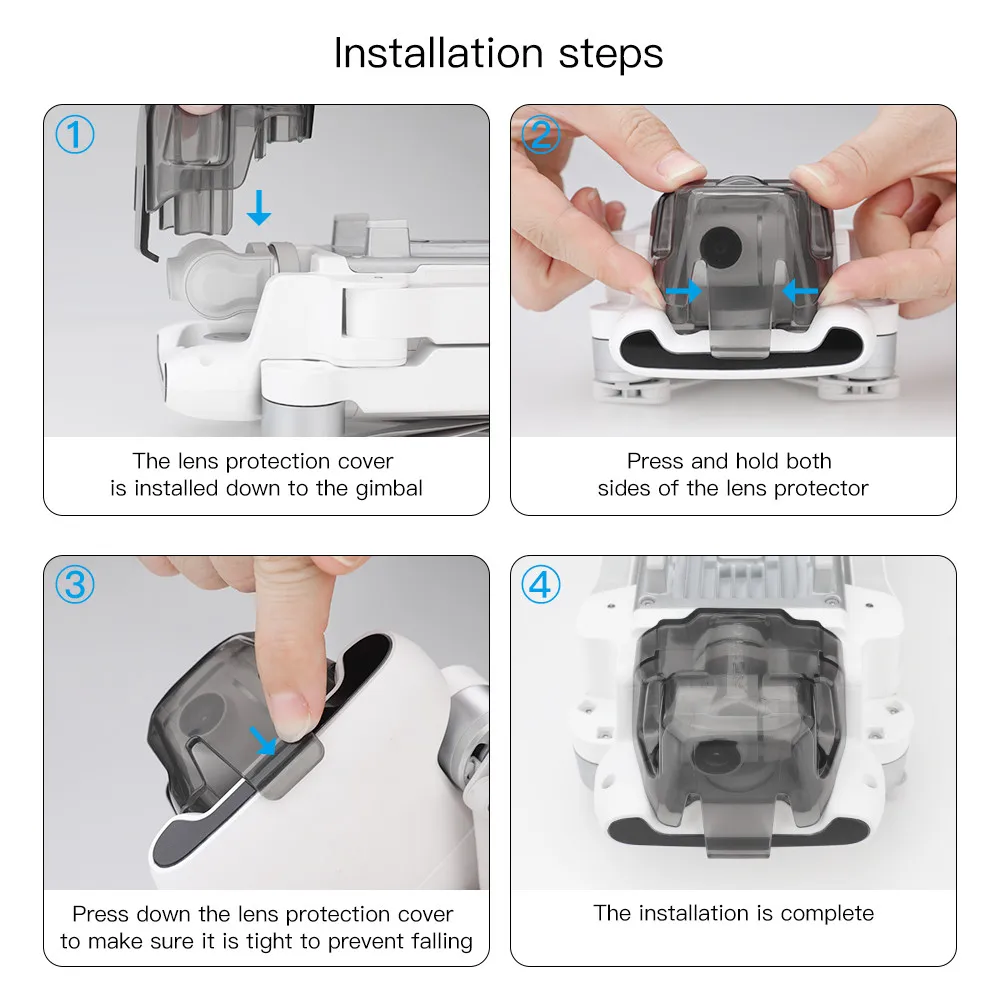 Installation steps

①

The lens protection cover is installed down to the gimbal

②

Press and hold both sides of the lens protector

③

Press down the lens protection cover to make sure it is tight to prevent falling

④

The installation is complete