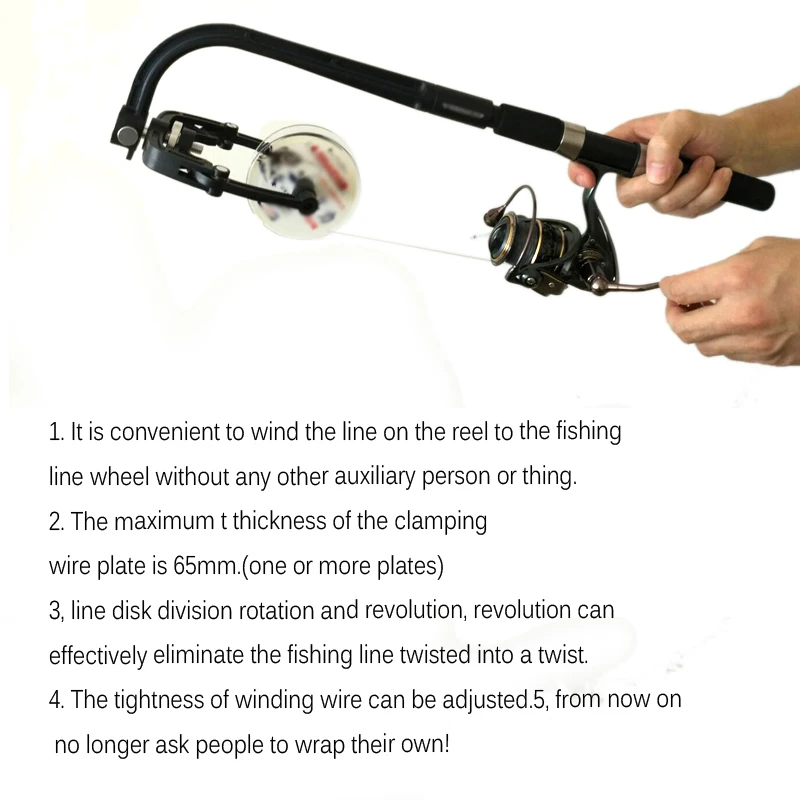 1. It is convenient to wind the line on the reel to the fishing line wheel without any other auxiliary person or thing.
2. The maximum t thickness of the clamping wire plate is 65mm.(one or more plates)
3, line disk division rotation and revolution, revolution can effectively eliminate the fishing line twisted into a twist.
4. The tightness of winding wire can be adjusted.5, from now on no longer ask people to wrap their own!