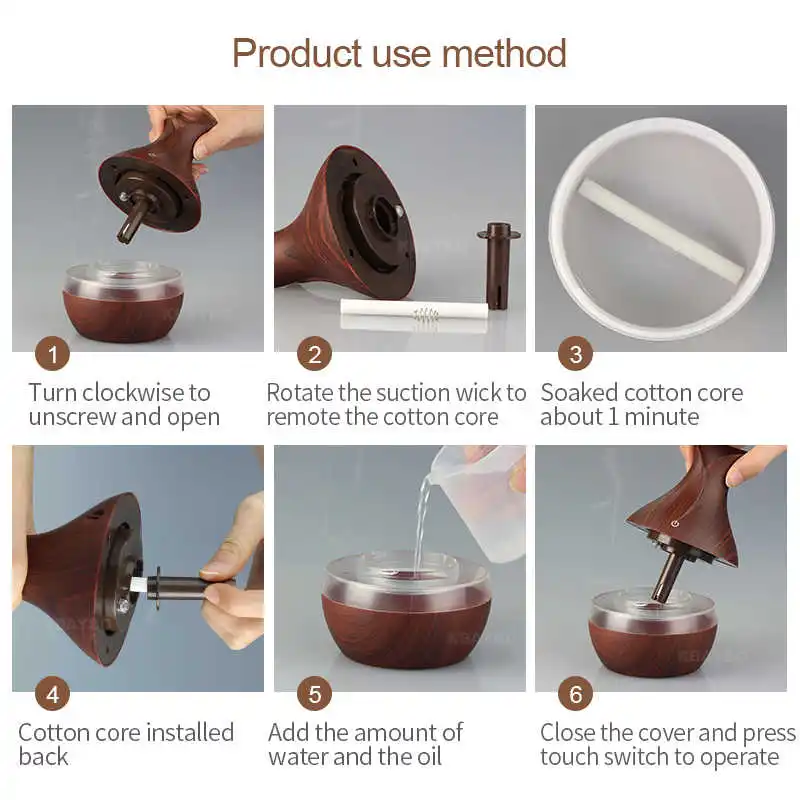 Product use method

1

Turn clockwise to unscrew and open

2

Rotate the suction wick to remote the cotton core

3

Soaked cotton core about 1 minute

4

Cotton core installed back

5

Add the amount of water and the oil

6

Close the cover and press touch switch to operate