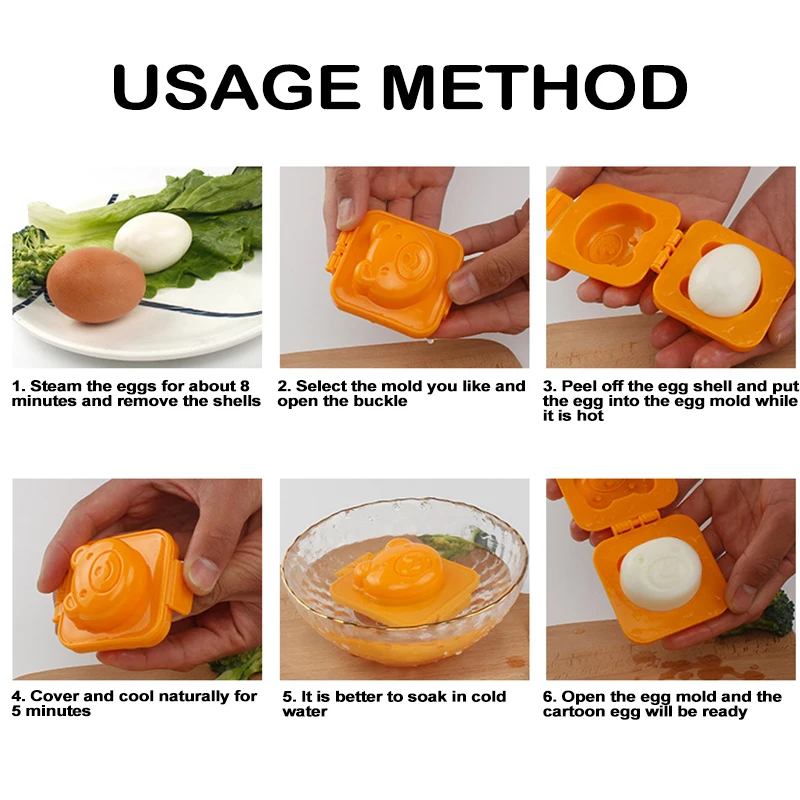 USAGE METHOD

1. Steam the eggs for about 8 minutes and remove the shells

2. Select the mold you like and open the buckle

3. Peel off the egg shell and put the egg into the egg mold while it is hot

4. Cover and cool naturally for 5 minutes

5. It is better to soak in cold water

6. Open the egg mold and the cartoon egg will be ready