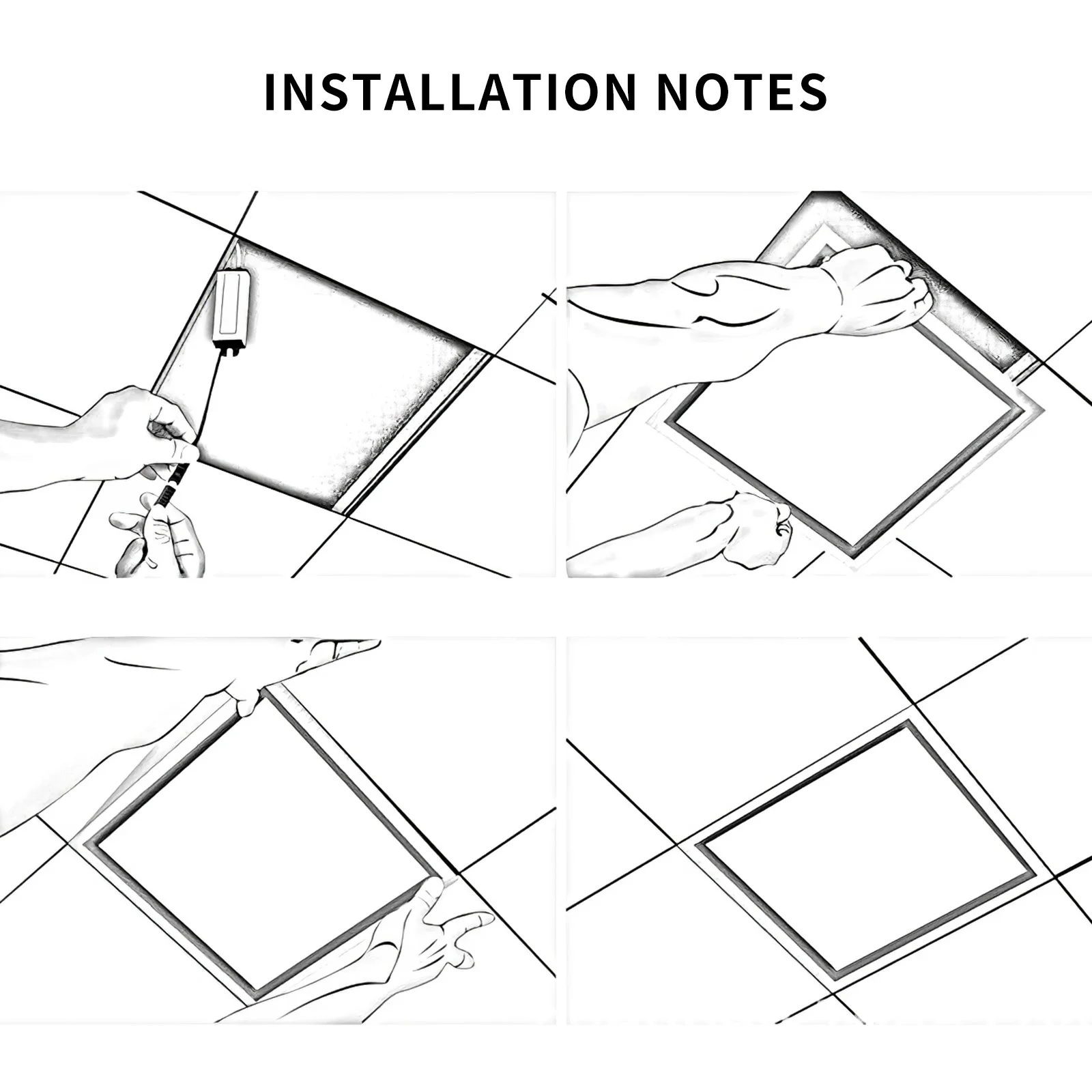 INSTALLATION NOTES