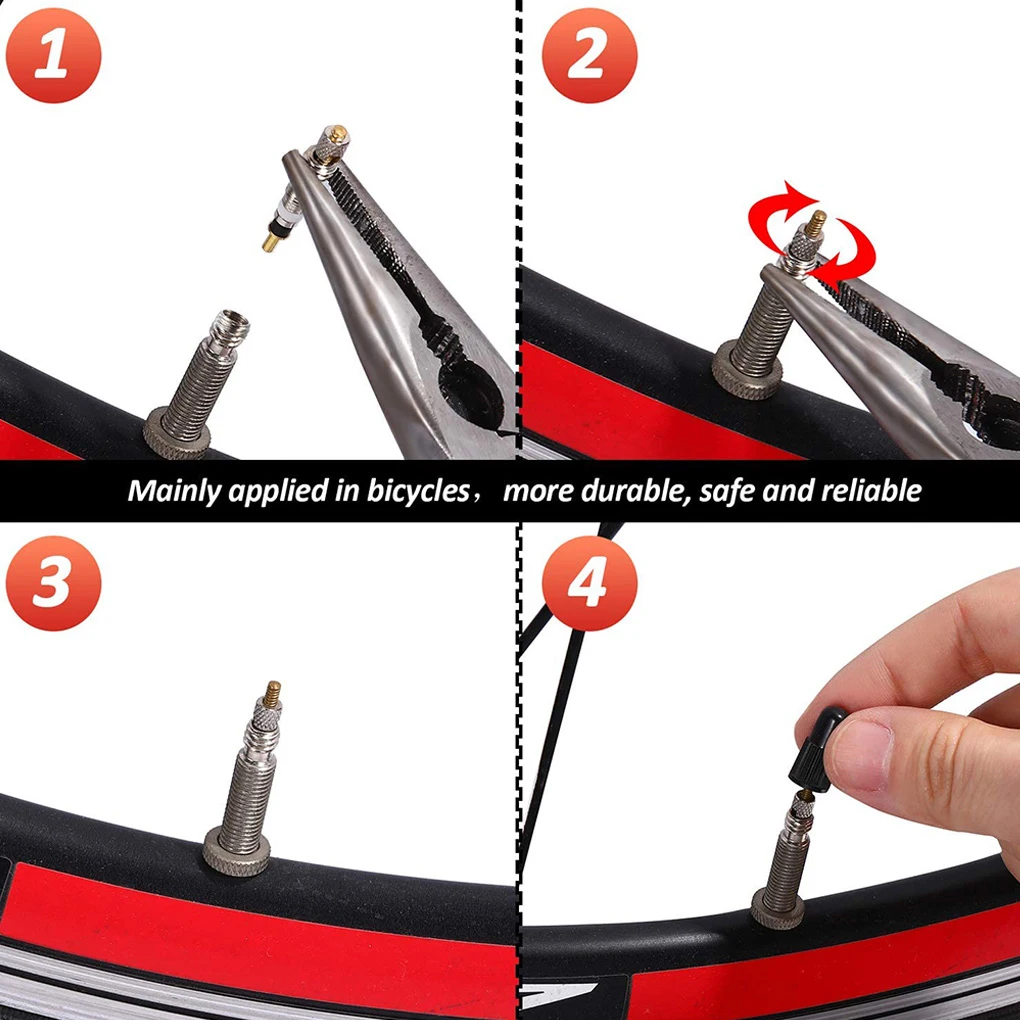 1

2

Mainly applied in bicycles， more durable, safe and reliable

3

4