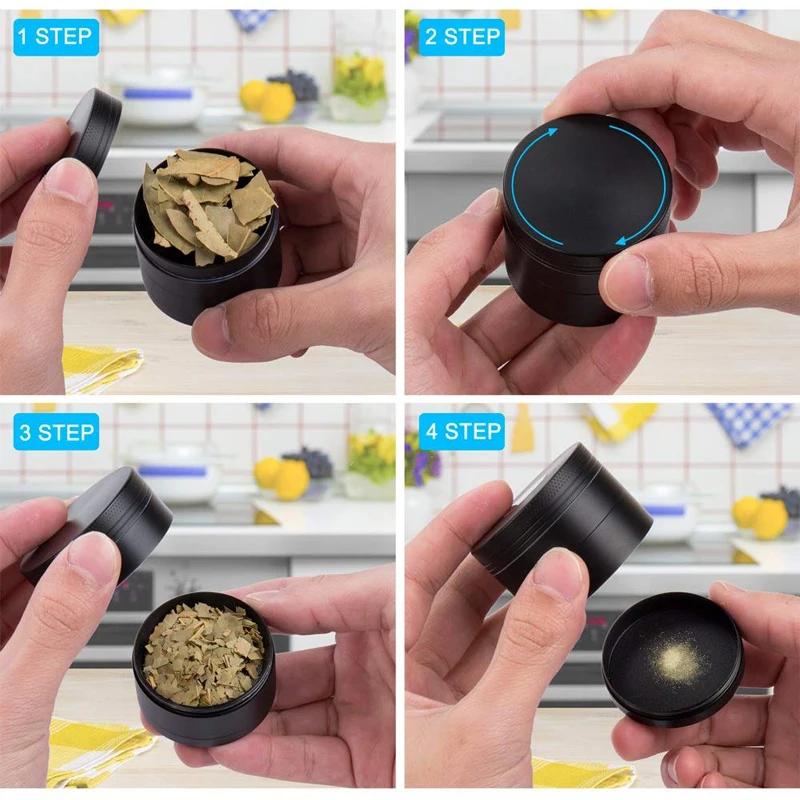 1 STEP

2 STEP

3 STEP

4 STEP