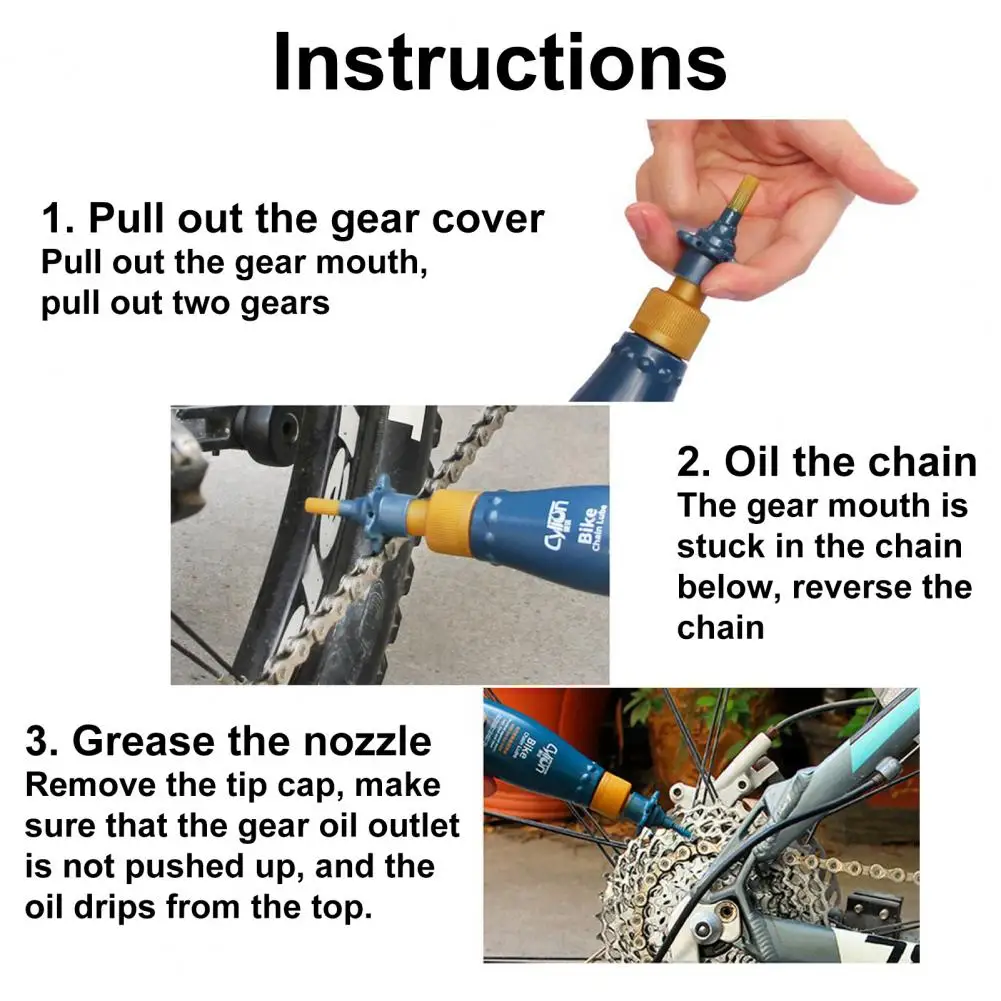 Instructions

1. Pull out the gear cover
Pull out the gear mouth, pull out two gears

CYLION
Bike
Chain Lube

2. Oil the chain
The gear mouth is stuck in the chain below, reverse the chain

3. Grease the nozzle
Remove the tip cap, make sure that the gear oil outlet is not pushed up, and the oil drips from the top.

CYLION
Bike
Chain Lube