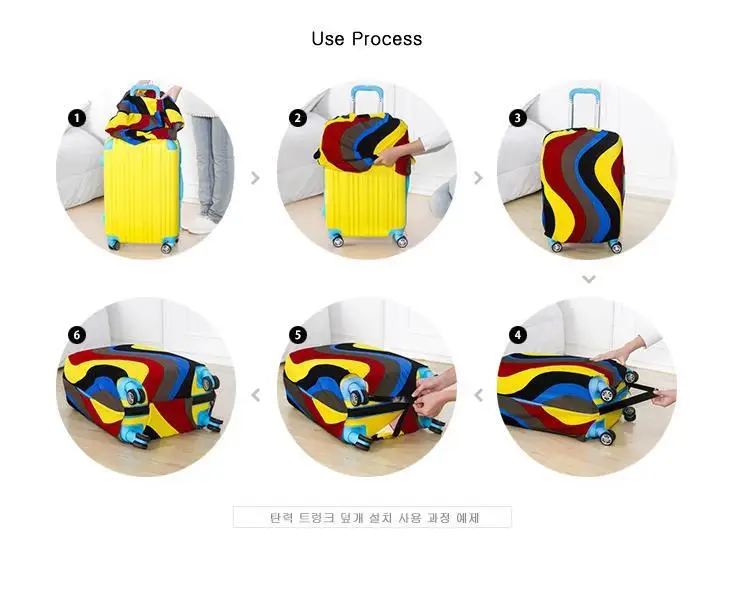 Use Process

1

2

3

6

5

4

탄력 트렁크 덮개 설치 사용 과정 예제