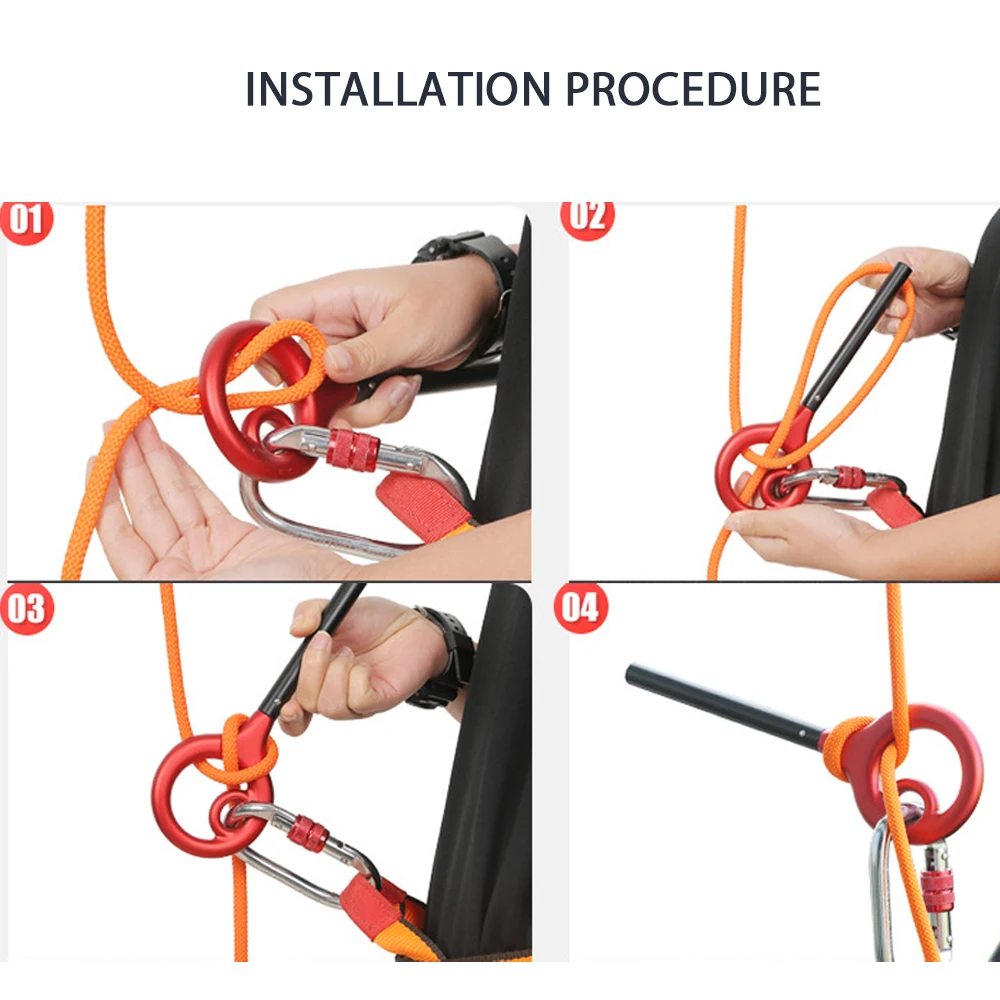 INSTALLATION PROCEDURE

01

02

03

04