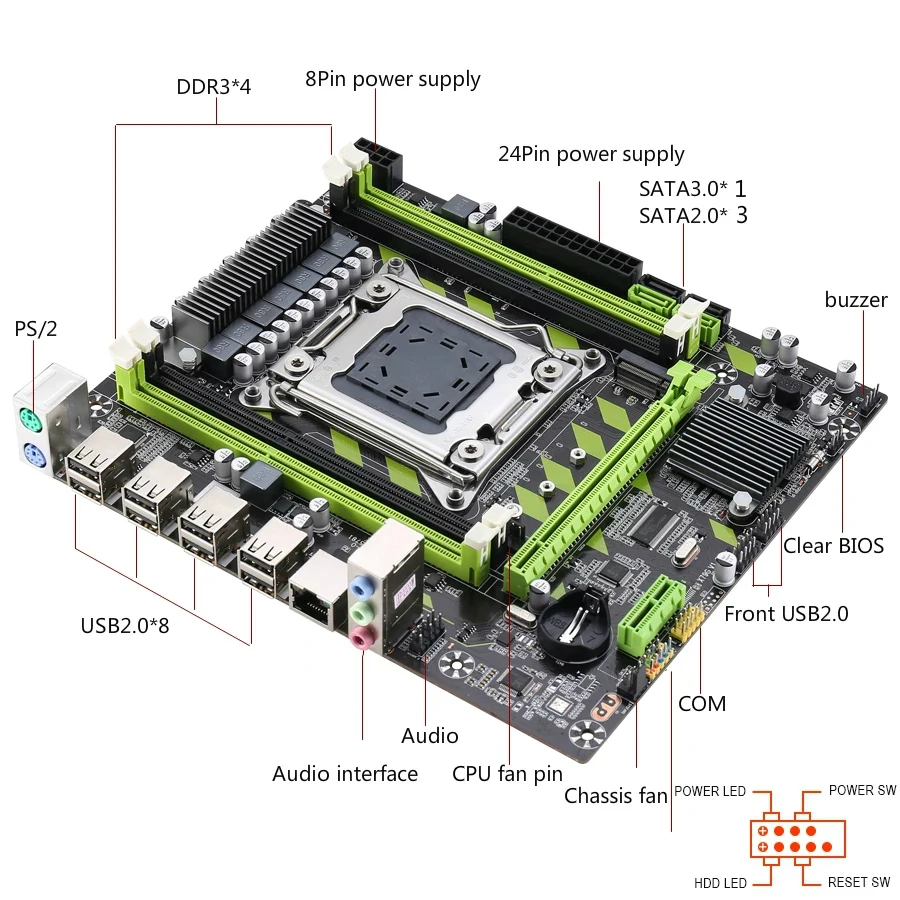 DDR3*4
8Pin power supply
24Pin power supply
SATA3.0* 1
SATA2.0* 3
buzzer
PS/2
Clear BIOS
Front USB2.0
USB2.0*8
COM
Audio
Audio interface
CPU fan pin
Chassis fan
POWER LED
POWER SW
HDD LED
RESET SW