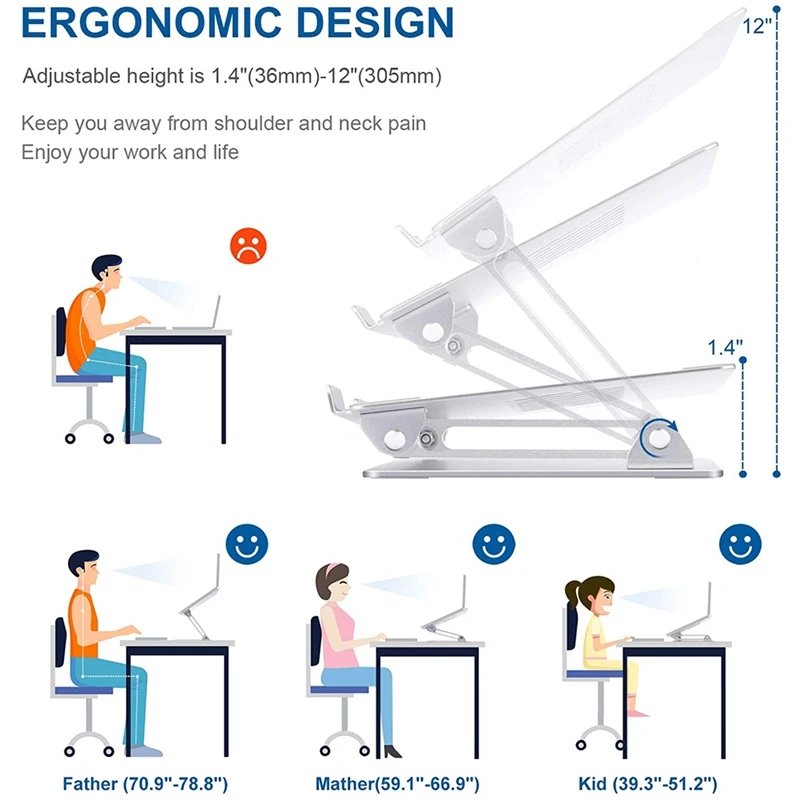 ERGONOMIC DESIGN

Adjustable height is 1.4"(36mm)-12"(305mm)

Keep you away from shoulder and neck pain
Enjoy your work and life

12"

1.4"

Father (70.9"-78.8")

Mather(59.1"-66.9")

Kid (39.3"-51.2")