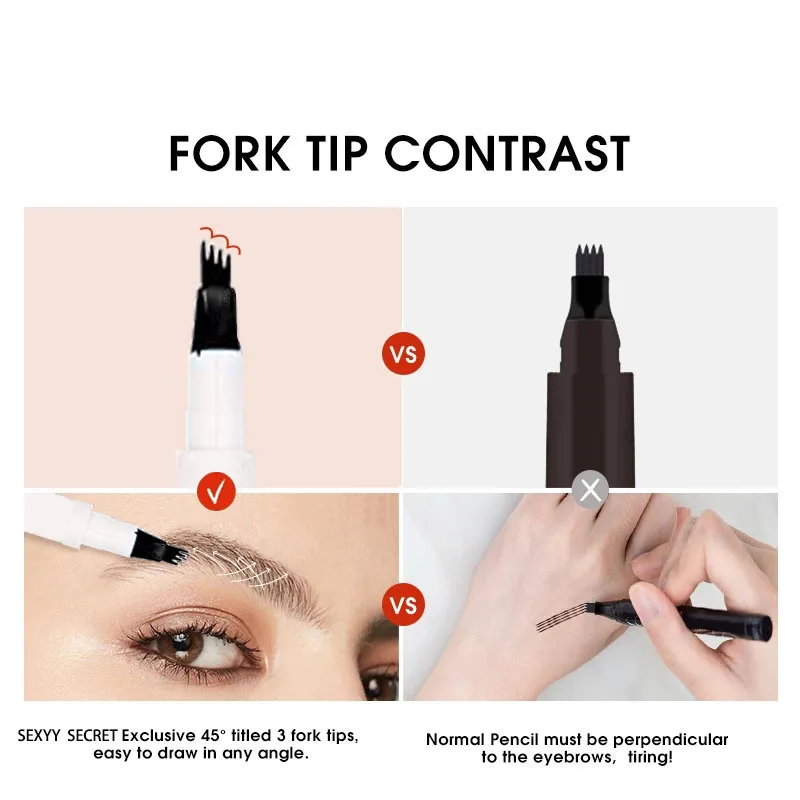 FORK TIP CONTRAST

VS

VS

SEXYY SECRET Exclusive 45° titled 3 fork tips, easy to draw in any angle.

Normal Pencil must be perpendicular to the eyebrows, tiring!