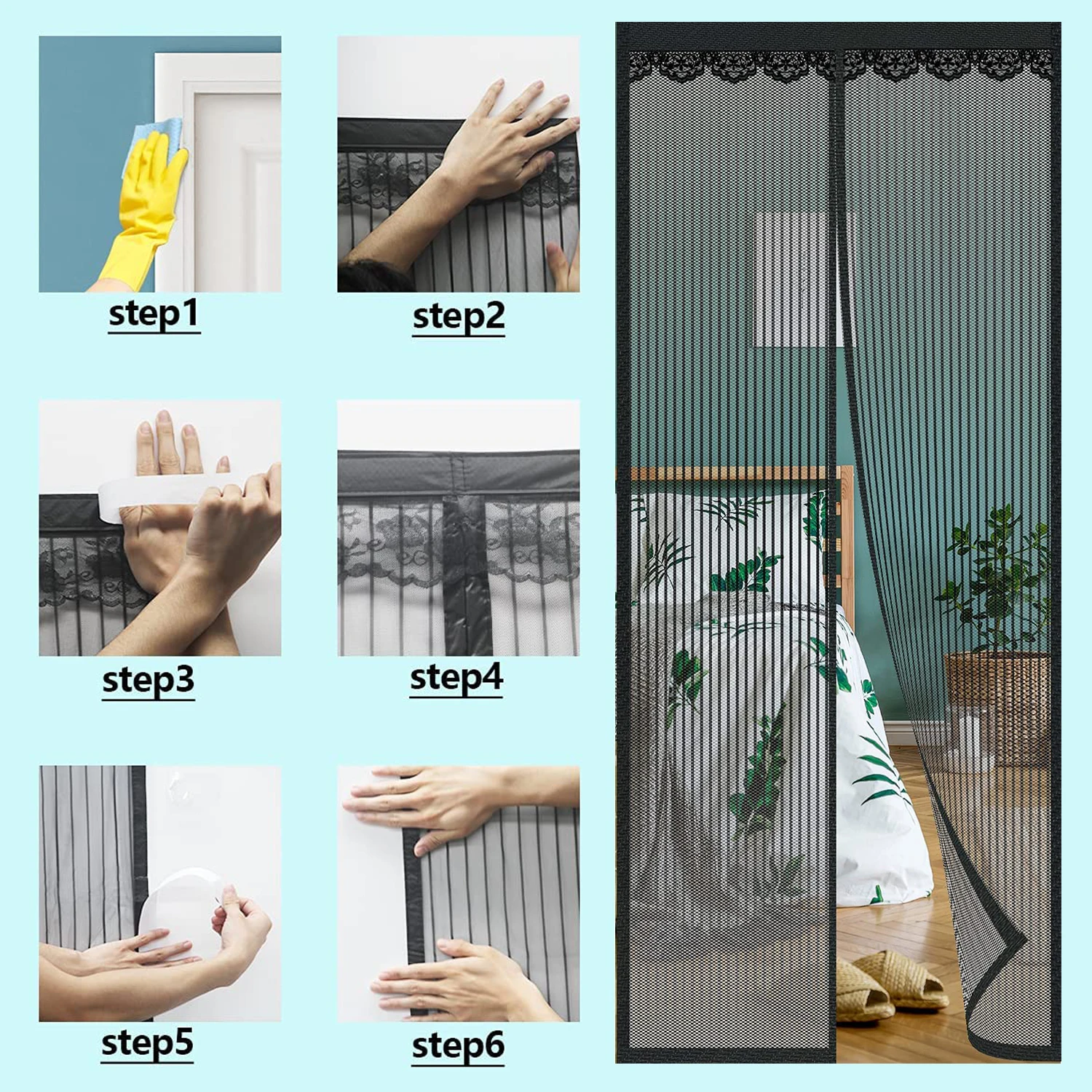 step1

step2

step3

step4

step5

step6