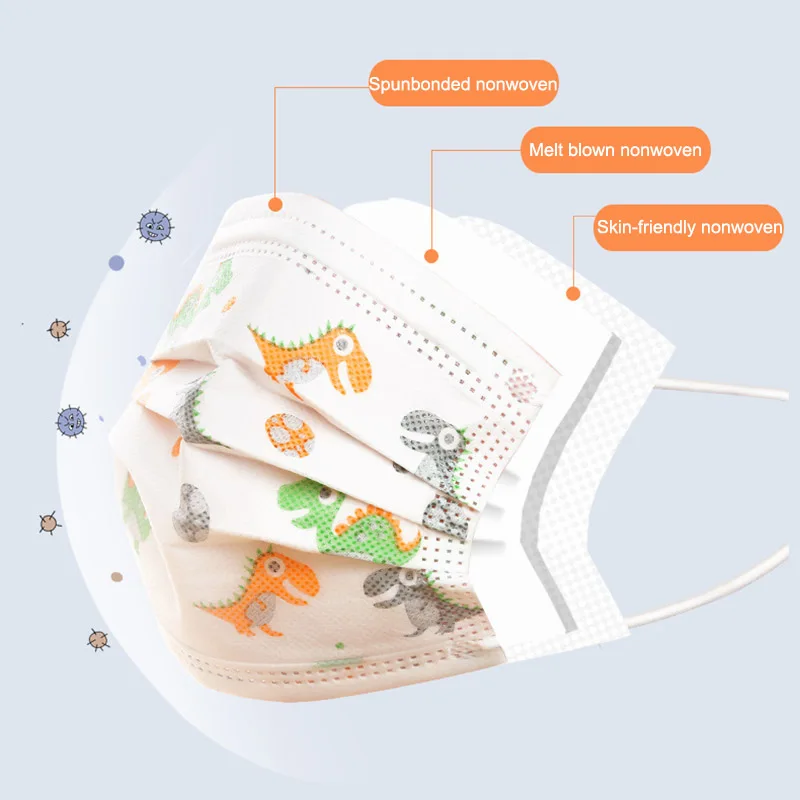 Spunbonded nonwoven

Melt blown nonwoven

Skin-friendly nonwoven