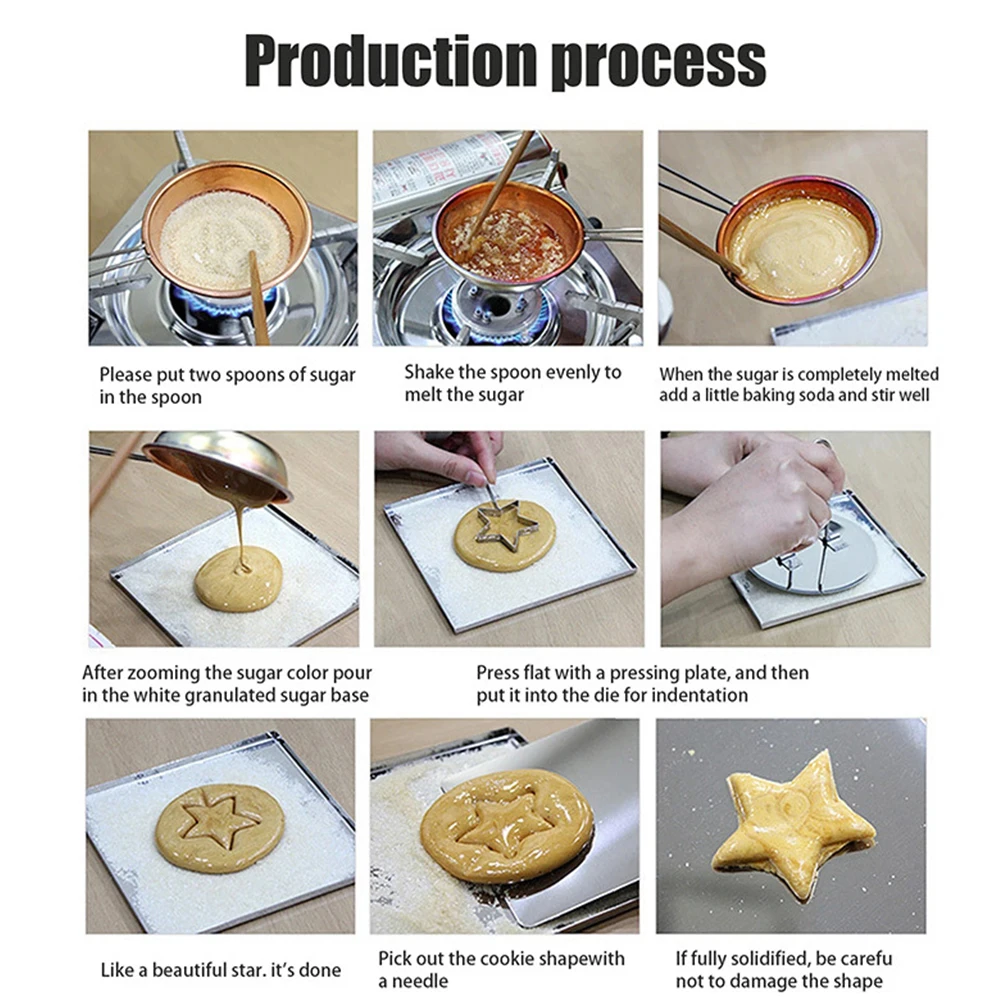 Production process

Please put two spoons of sugar in the spoon

Shake the spoon evenly to melt the sugar

When the sugar is completely melted add a little baking soda and stir well

After zooming the sugar color pour in the white granulated sugar base

Press flat with a pressing plate, and then put it into the die for indentation

Like a beautiful star. it's done

Pick out the cookie shapewith a needle

If fully solidified, be carefu not to damage the shape