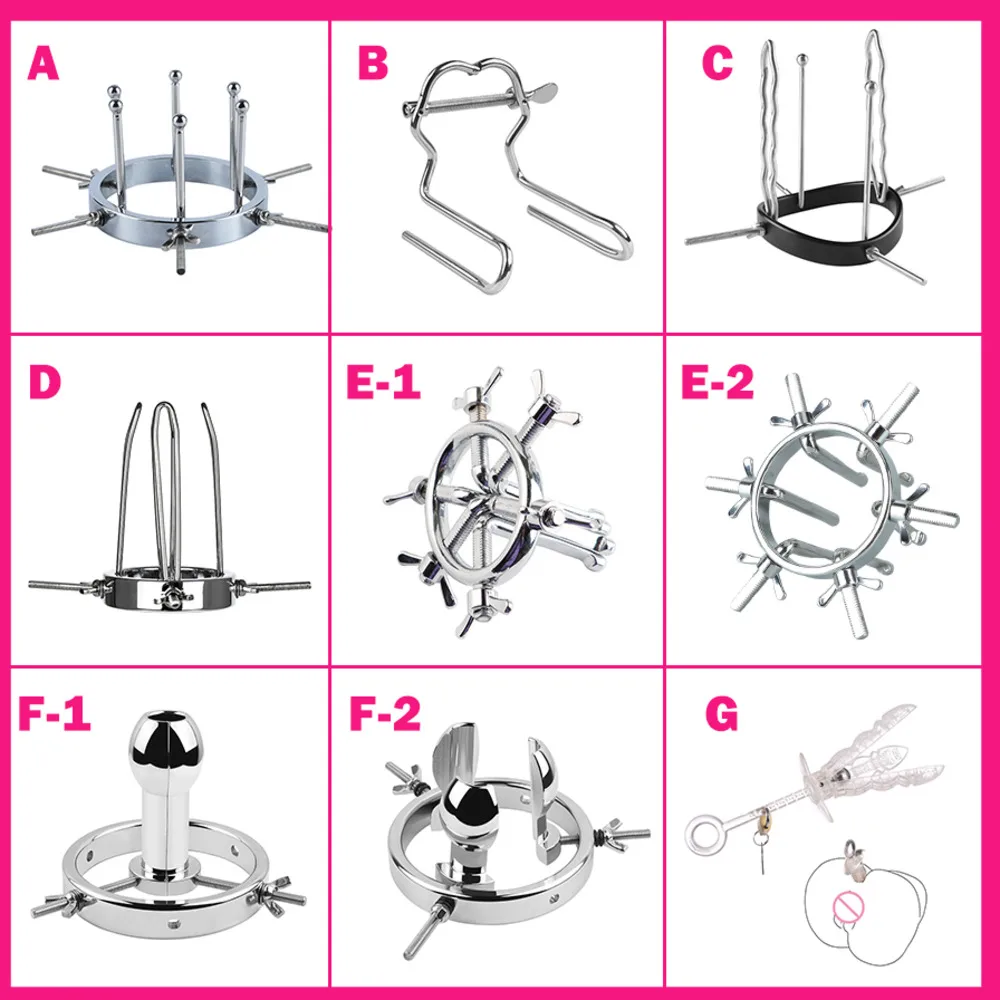 A

B

C

D

E-1

E-2

F-1

F-2

G