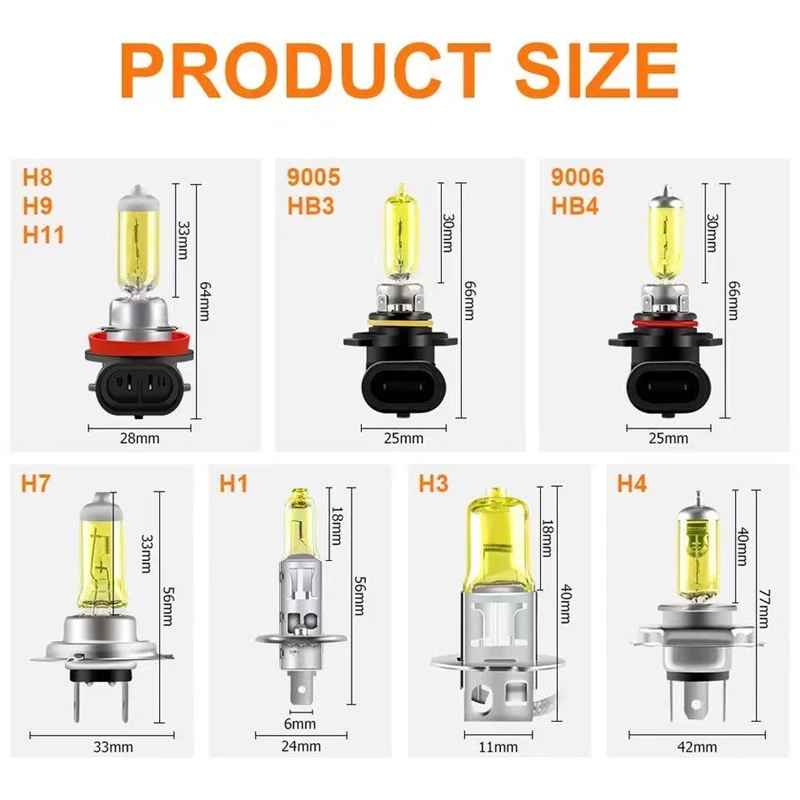 PRODUCT SIZE

H8
H9
H11

33mm
64mm
28mm

9005
HB3

30mm
66mm
25mm

9006
HB4

30mm
66mm
25mm

H7

33mm
56mm
33mm

H1

18mm
56mm
6mm
24mm

H3

18mm
40mm
11mm

H4

40mm
77mm
42mm