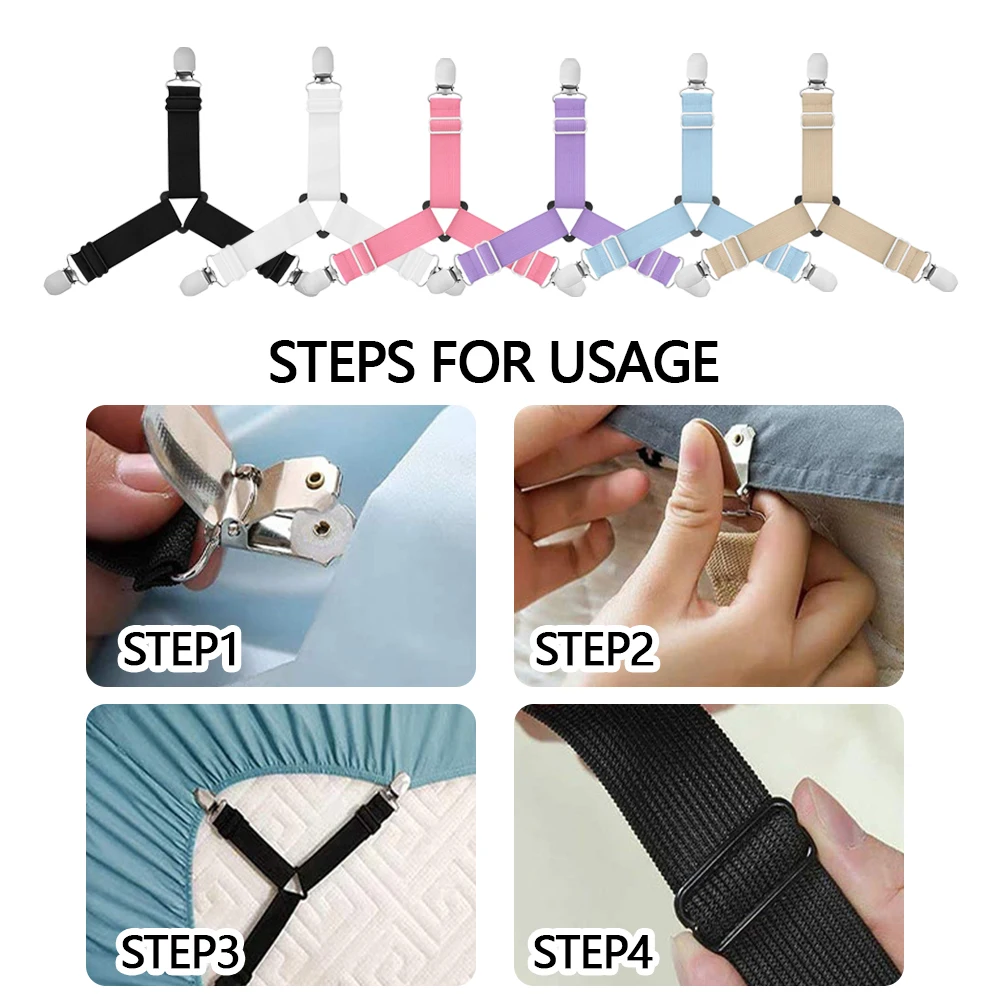 STEPS FOR USAGE

STEP1

STEP2

STEP3

STEP4