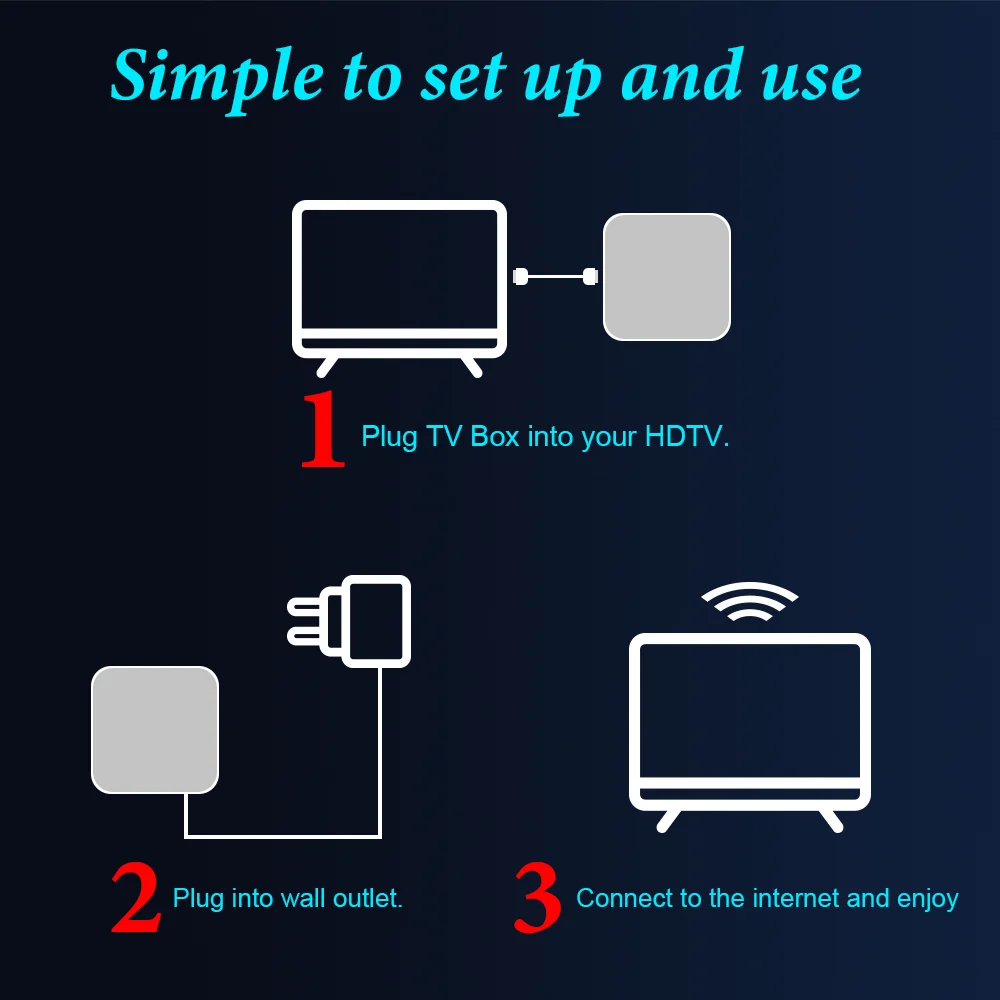 Simple to set up and use

1 Plug TV Box into your HDTV.

2 Plug into wall outlet.

3 Connect to the internet and enjoy