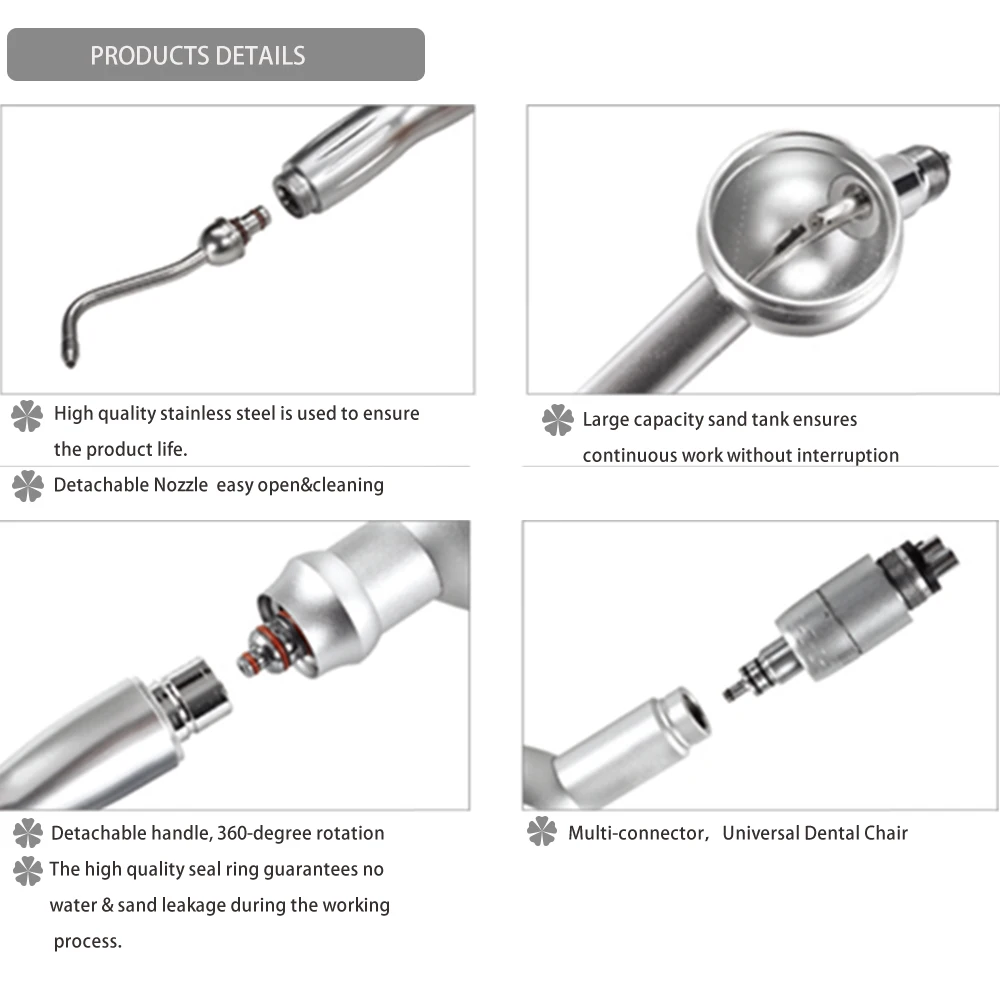 PRODUCTS DETAILS

High quality stainless steel is used to ensure the product life.

Detachable Nozzle easy open&cleaning

Large capacity sand tank ensures continuous work without interruption

Detachable handle, 360-degree rotation

The high quality seal ring guarantees no water & sand leakage during the working process.

Multi-connector, Universal Dental Chair