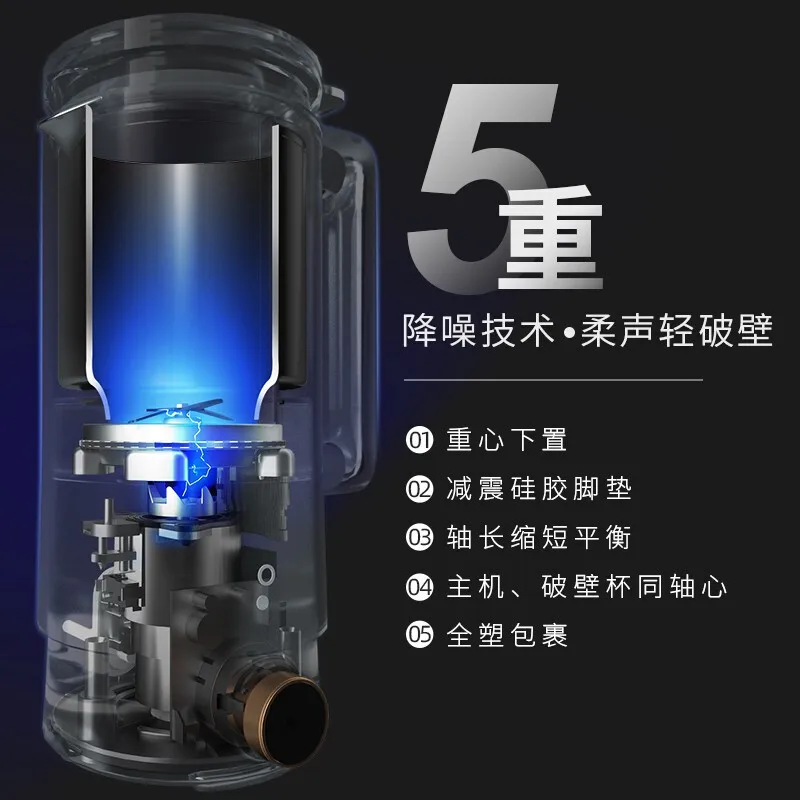 5重

降噪技术•柔声轻破壁

01 重心下置

02 减震硅胶脚垫

03 轴长缩短平衡

04 主机、破壁杯同轴心

05 全塑包裹