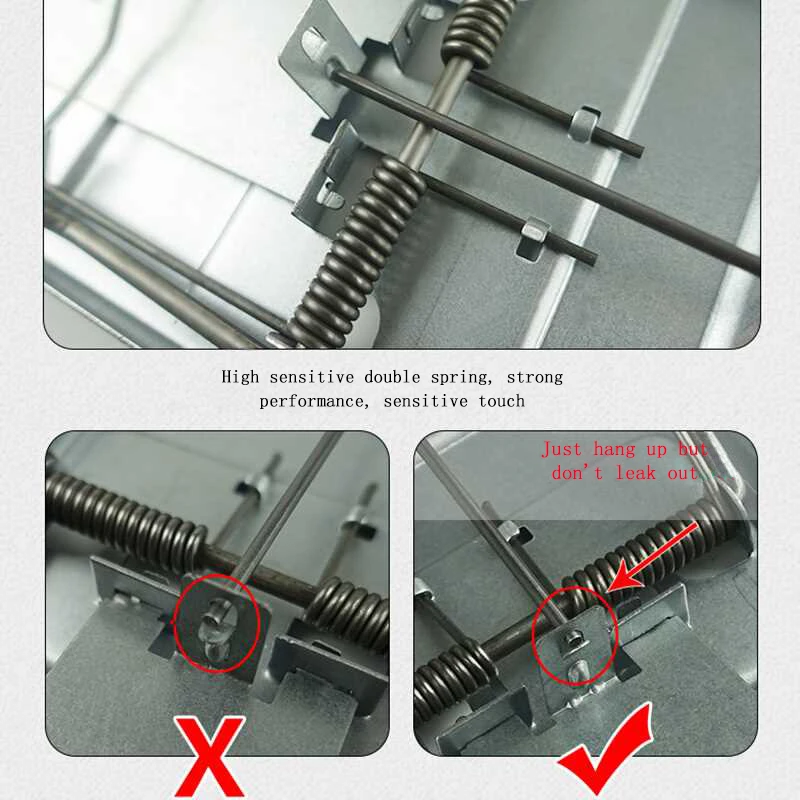 High sensitive double spring, strong performance, sensitive touch

Just hang up but don't leak out