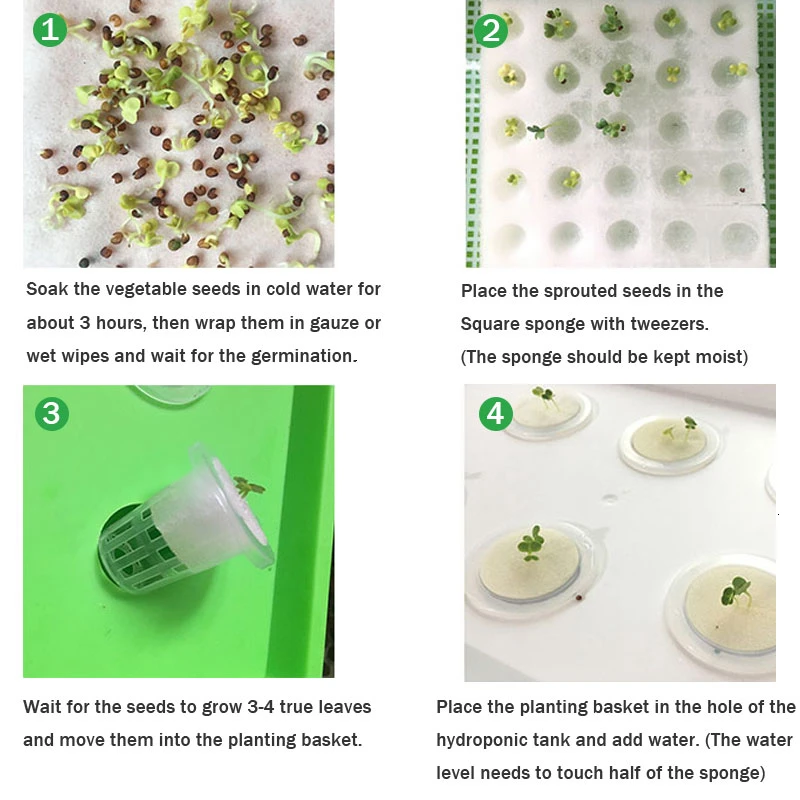 1

Soak the vegetable seeds in cold water for about 3 hours, then wrap them in gauze or wet wipes and wait for the germination.

2

Place the sprouted seeds in the Square sponge with tweezers. (The sponge should be kept moist)

3

Wait for the seeds to grow 3-4 true leaves and move them into the planting basket.

4

Place the planting basket in the hole of the hydroponic tank and add water. (The water level needs to touch half of the sponge)