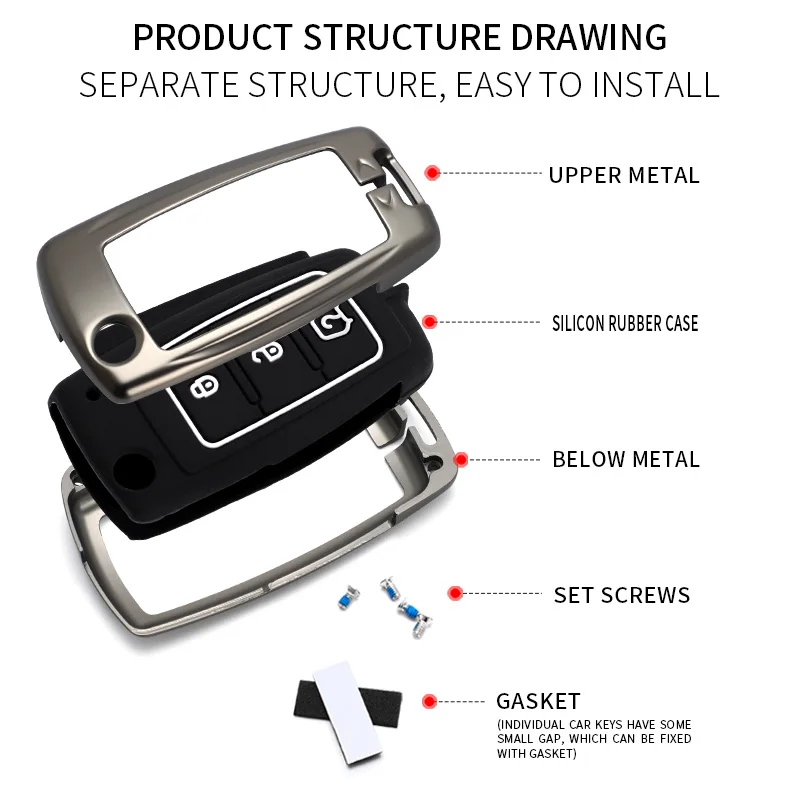 PRODUCT STRUCTURE DRAWING

SEPARATE STRUCTURE, EASY TO INSTALL

UPPER METAL

SILICON RUBBER CASE

BELOW METAL

SET SCREWS

GASKET

(INDIVIDUAL CAR KEYS HAVE SOME SMALL GAP, WHICH CAN BE FIXED WITH GASKET)