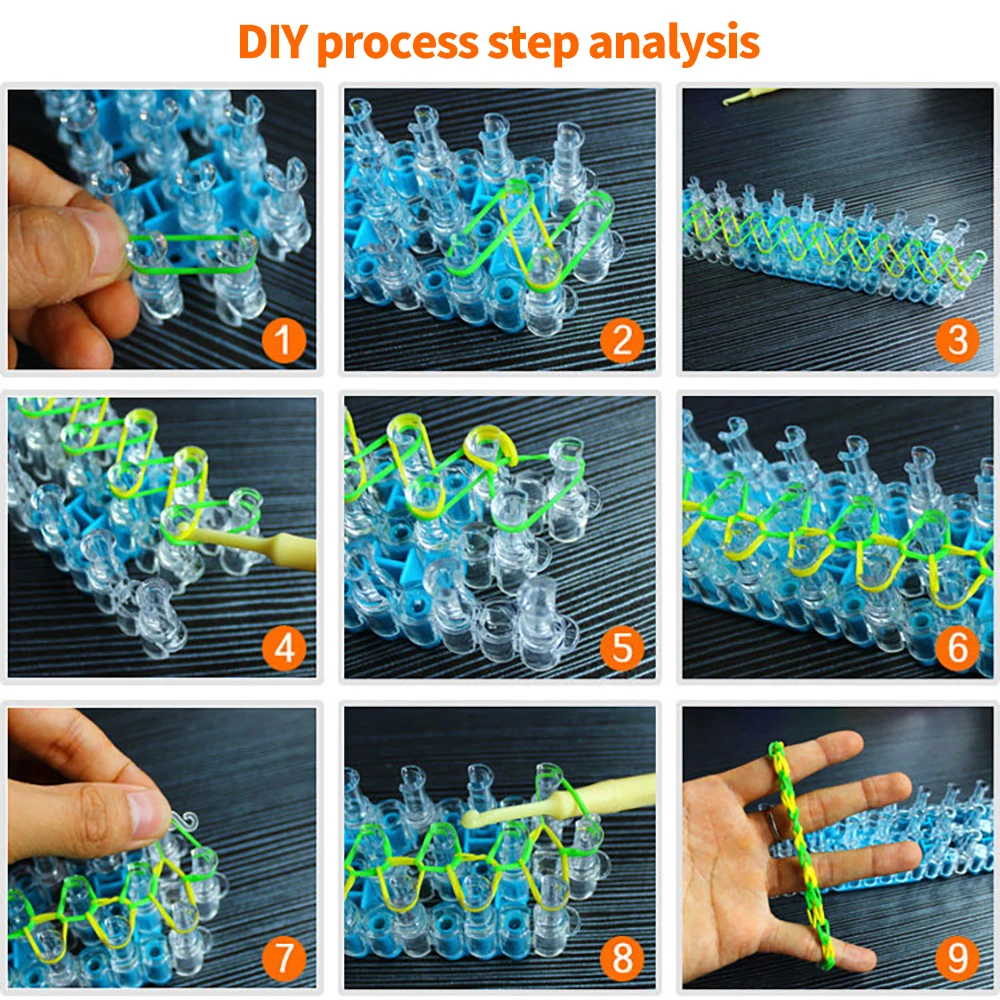 DIY process step analysis

1

2

3

4

5

6

7

8

9