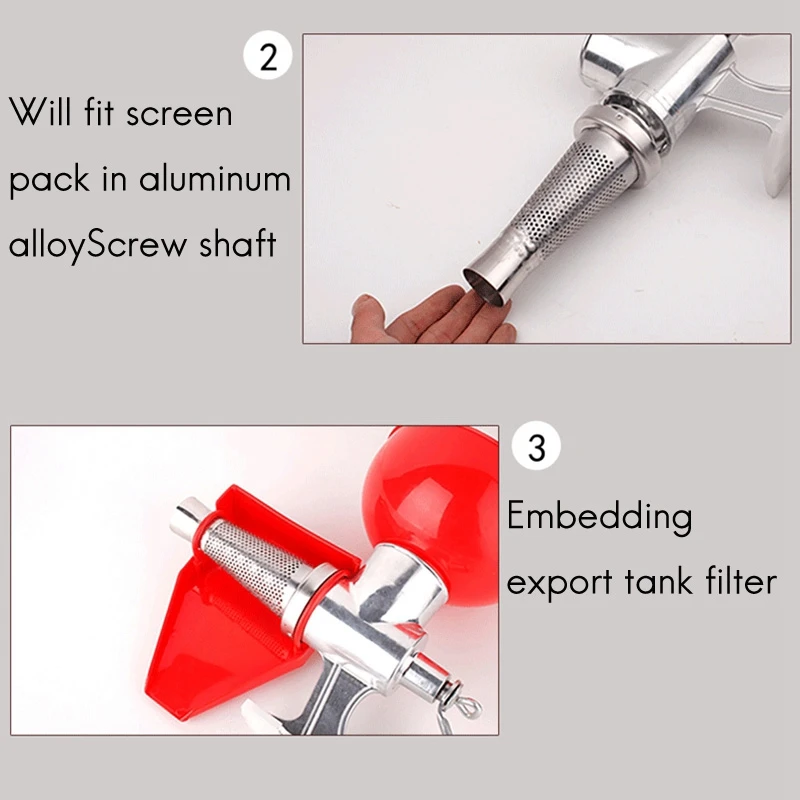 2

Will fit screen pack in aluminum alloyScrew shaft

3

Embedding export tank filter