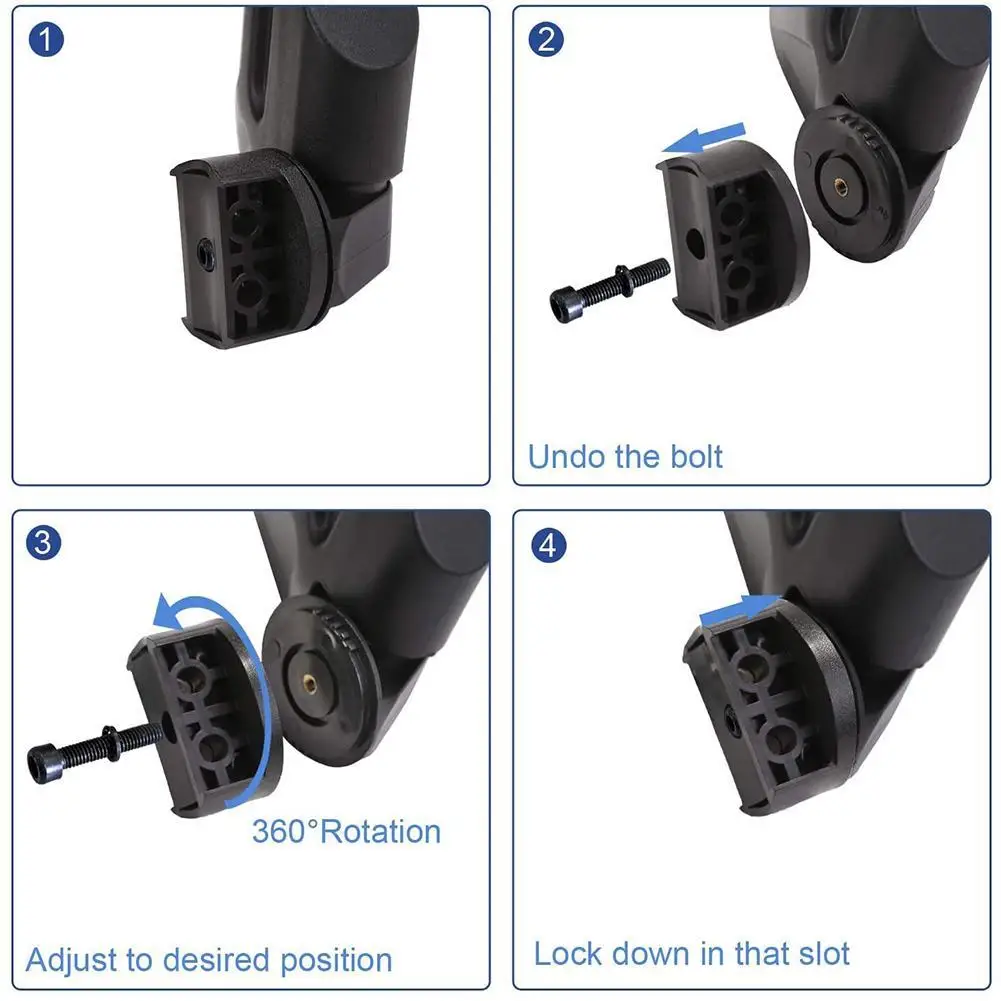 1

2

Undo the bolt

3

360°Rotation

Adjust to desired position

4

Lock down in that slot