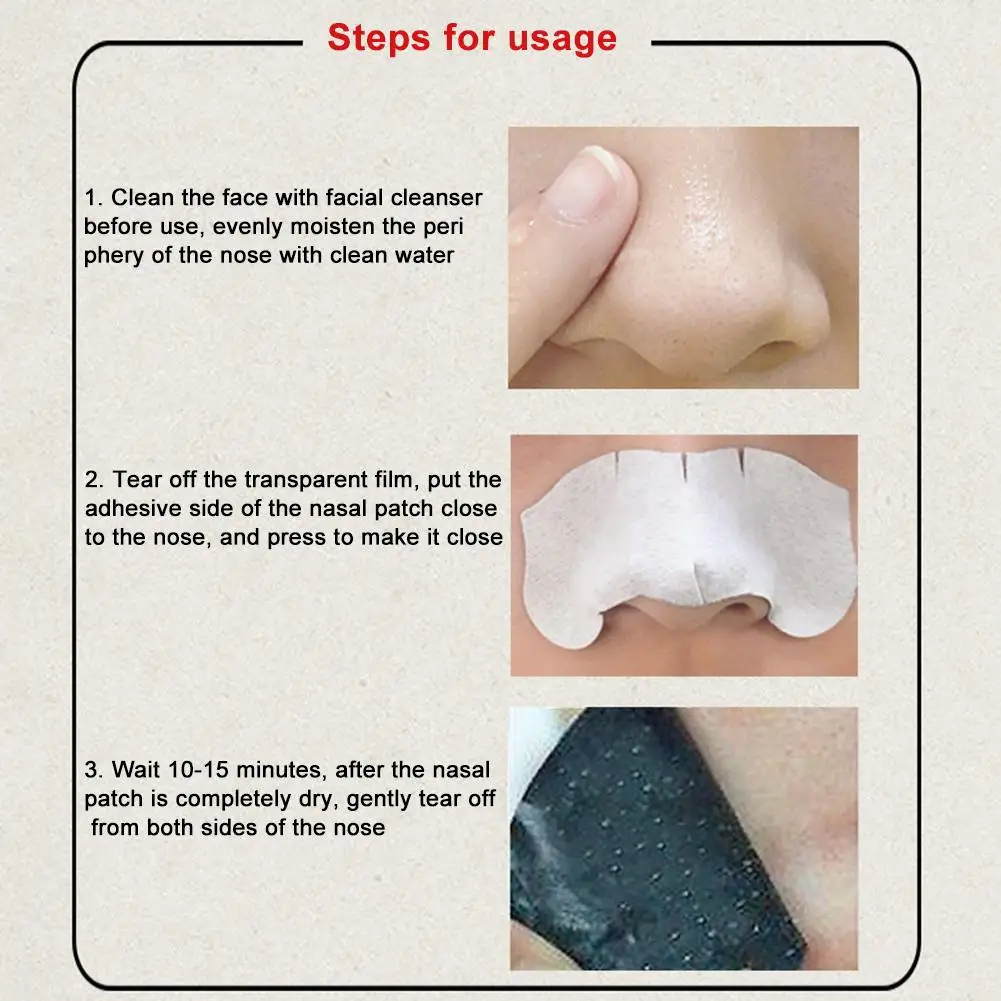 Steps for usage

1. Clean the face with facial cleanser before use, evenly moisten the peri phery of the nose with clean water

2. Tear off the transparent film, put the adhesive side of the nasal patch close to the nose, and press to make it close

3. Wait 10-15 minutes, after the nasal patch is completely dry, gently tear off from both sides of the nose