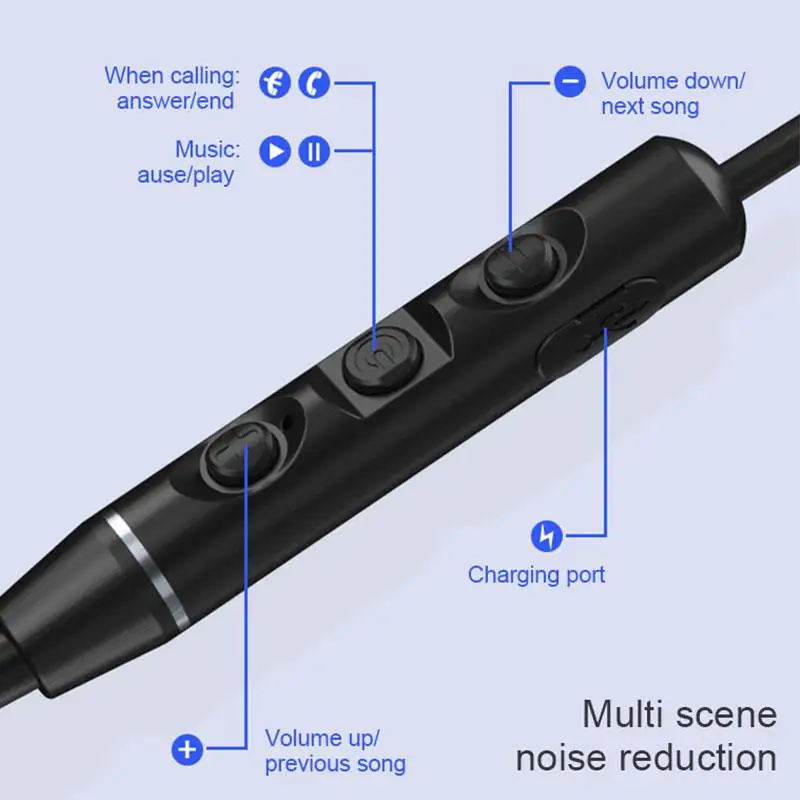 When calling: answer/end

Music: ause/play

Volume down/ next song

Charging port

Volume up/ previous song

Multi scene noise reduction