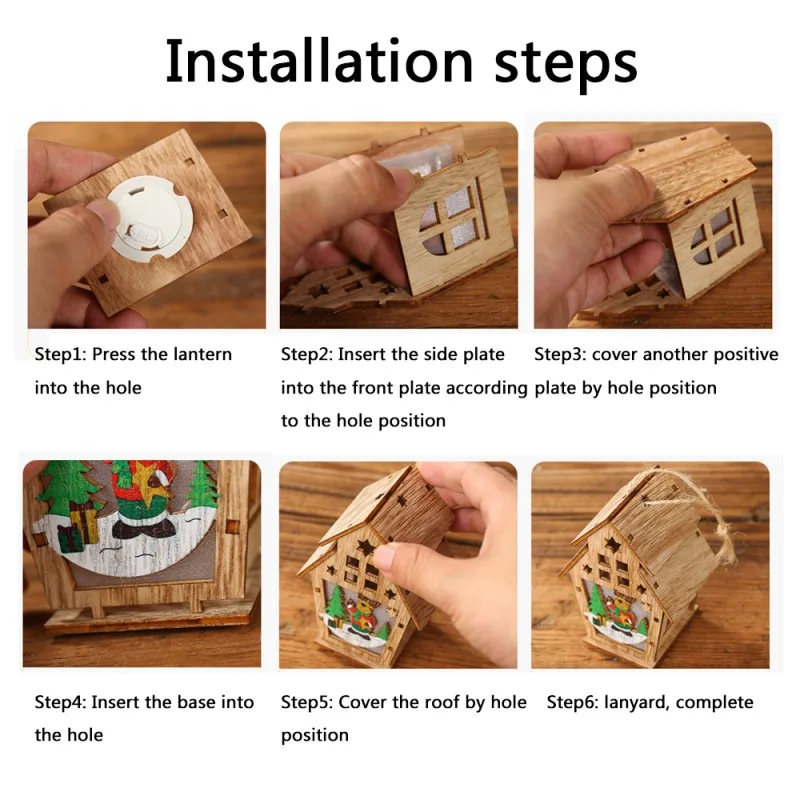 Installation steps

Step1: Press the lantern into the hole

Step2: Insert the side plate into the front plate according to the hole position

Step3: cover another positive plate by hole position

Step4: Insert the base into the hole

Step5: Cover the roof by hole position

Step6: lanyard, complete