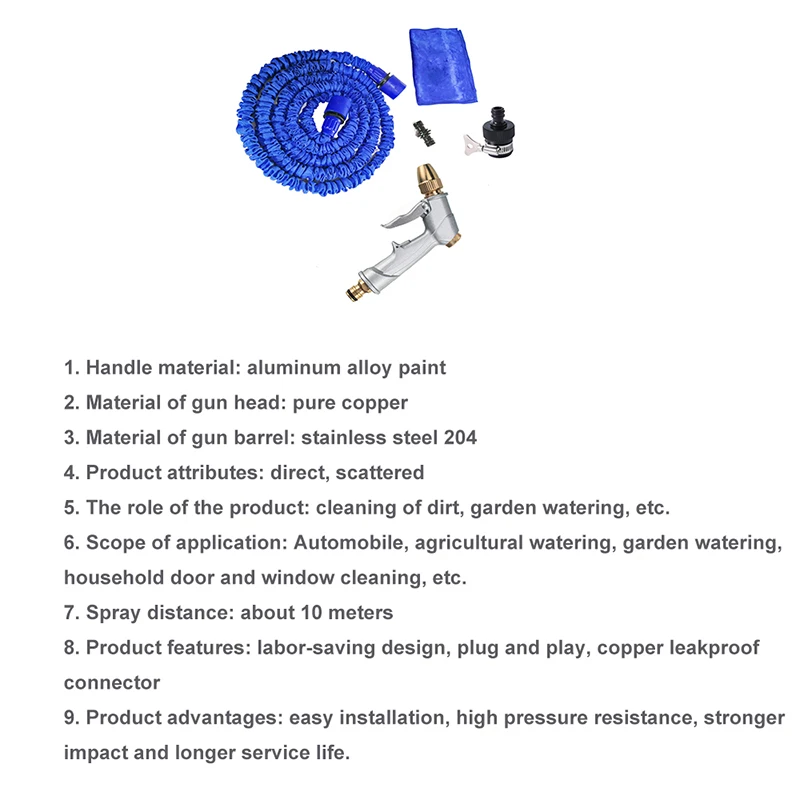 1. Handle material: aluminum alloy paint

2. Material of gun head: pure copper

3. Material of gun barrel: stainless steel 204

4. Product attributes: direct, scattered

5. The role of the product: cleaning of dirt, garden watering, etc.

6. Scope of application: Automobile, agricultural watering, garden watering, household door and window cleaning, etc.

7. Spray distance: about 10 meters

8. Product features: labor-saving design, plug and play, copper leakproof connector

9. Product advantages: easy installation, high pressure resistance, stronger impact and longer service life.