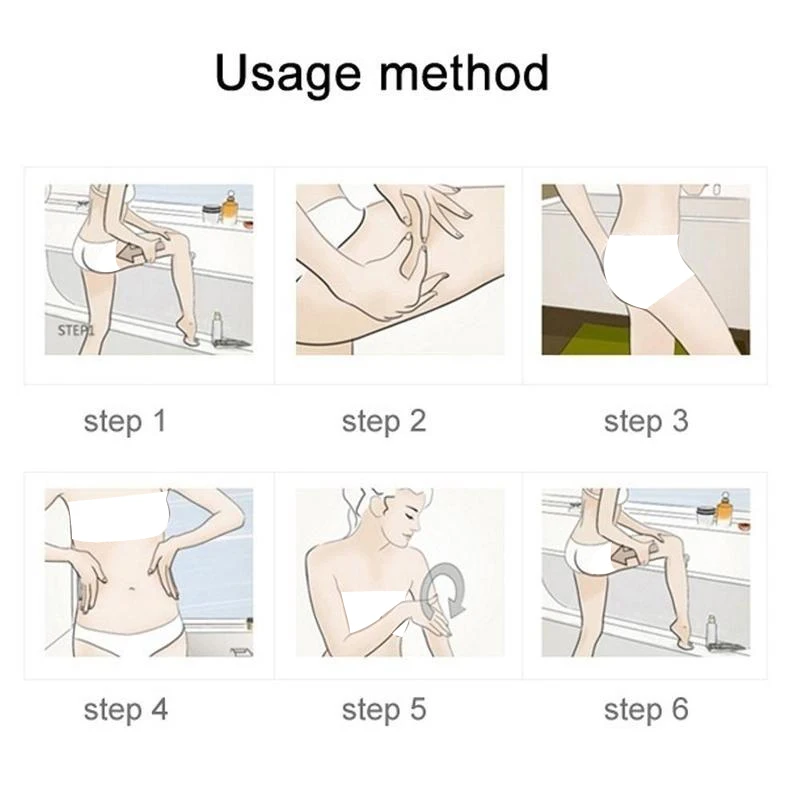 Usage method

STEP1

step 1

step 2

step 3

step 4

step 5

step 6