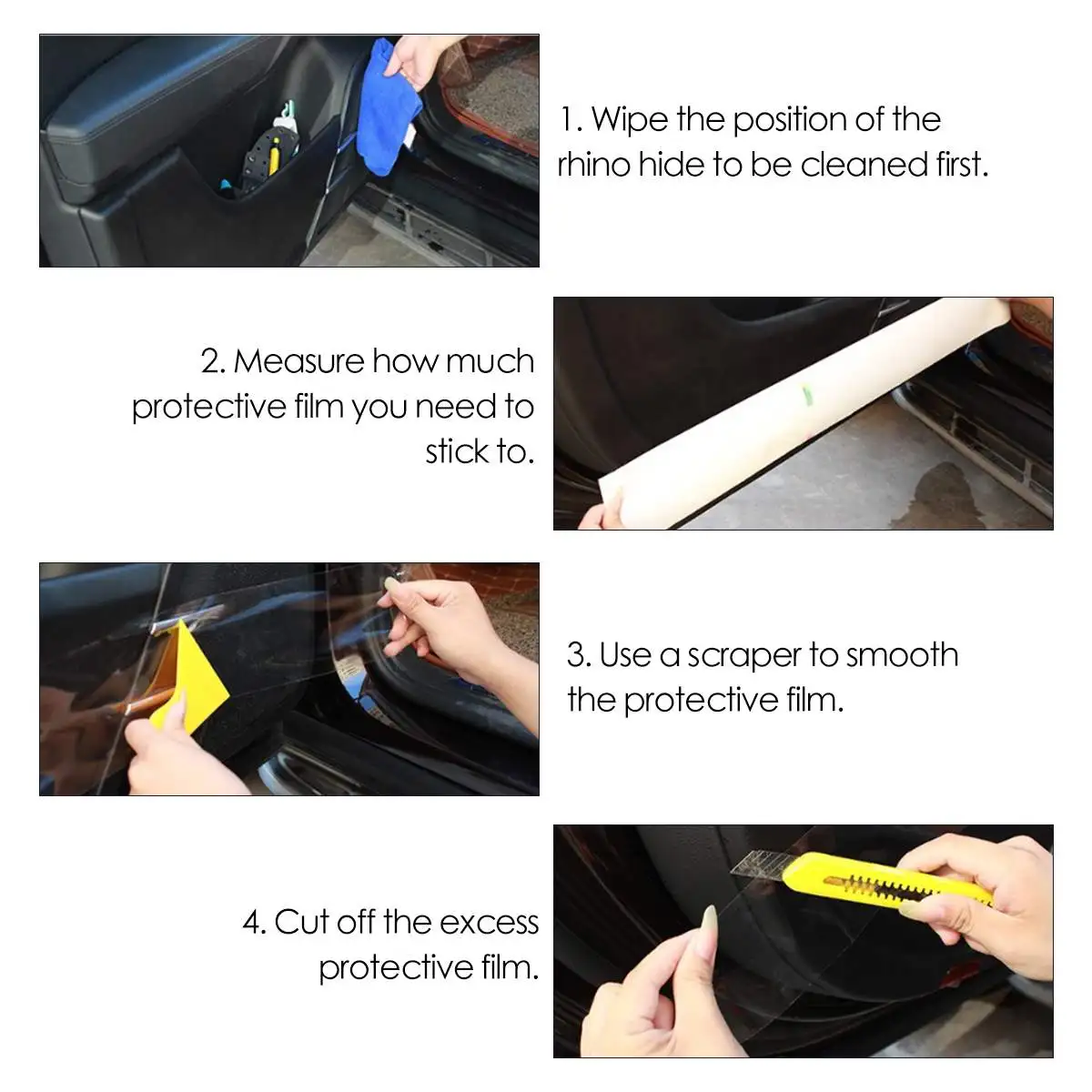 1. Wipe the position of the rhino hide to be cleaned first.

2. Measure how much protective film you need to stick to.

3. Use a scraper to smooth the protective film.

4. Cut off the excess protective film.