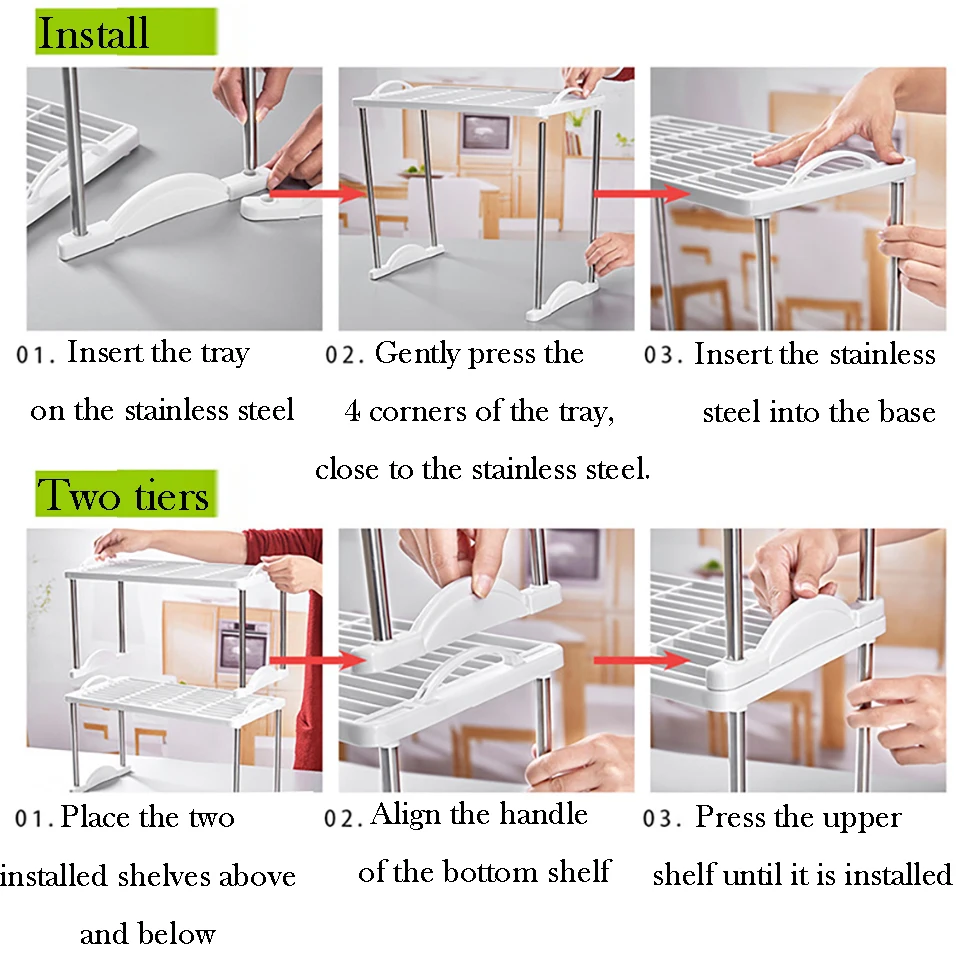 Install

01. Insert the tray on the stainless steel

02. Gently press the 4 corners of the tray, close to the stainless steel.

03. Insert the stainless steel into the base

Two tiers

01. Place the two installed shelves above and below

02. Align the handle of the bottom shelf

03. Press the upper shelf until it is installed