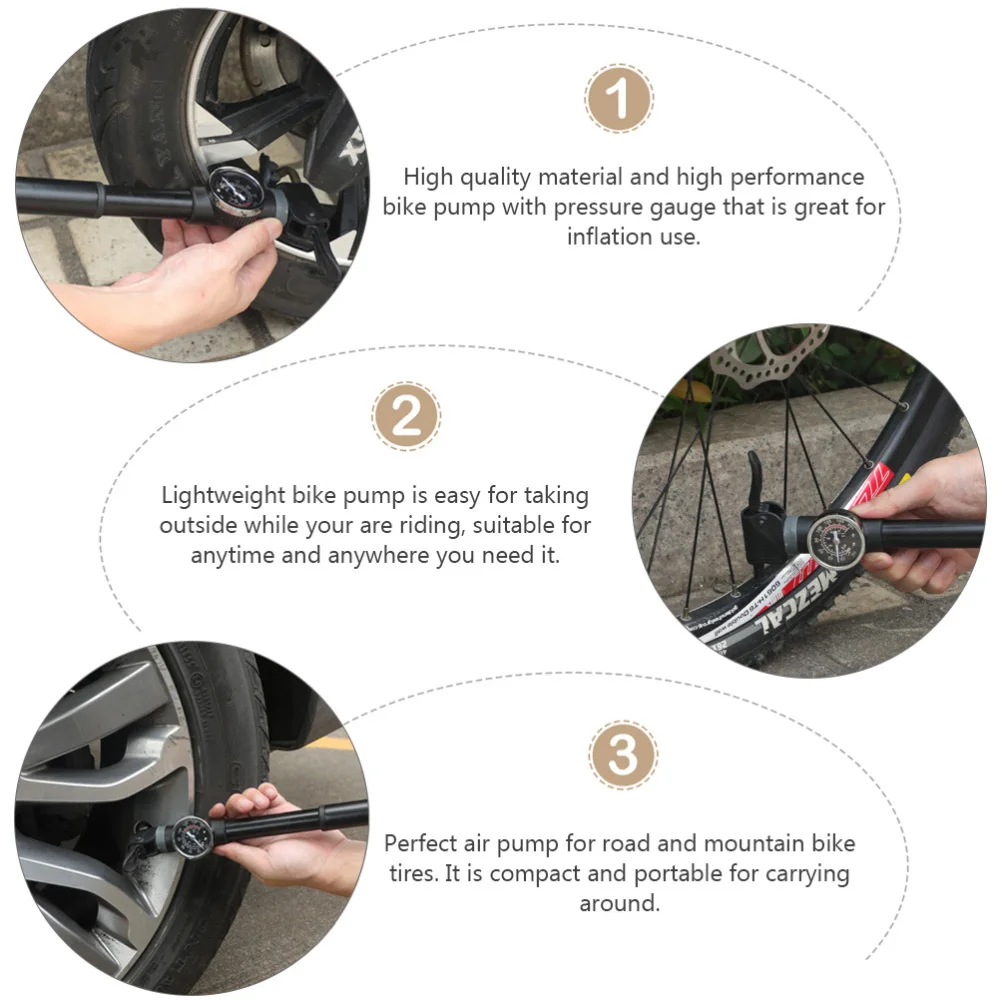 1

High quality material and high performance bike pump with pressure gauge that is great for inflation use.

2

Lightweight bike pump is easy for taking outside while your are riding, suitable for anytime and anywhere you need it.

MEZCAL

3

Perfect air pump for road and mountain bike tires. It is compact and portable for carrying around.