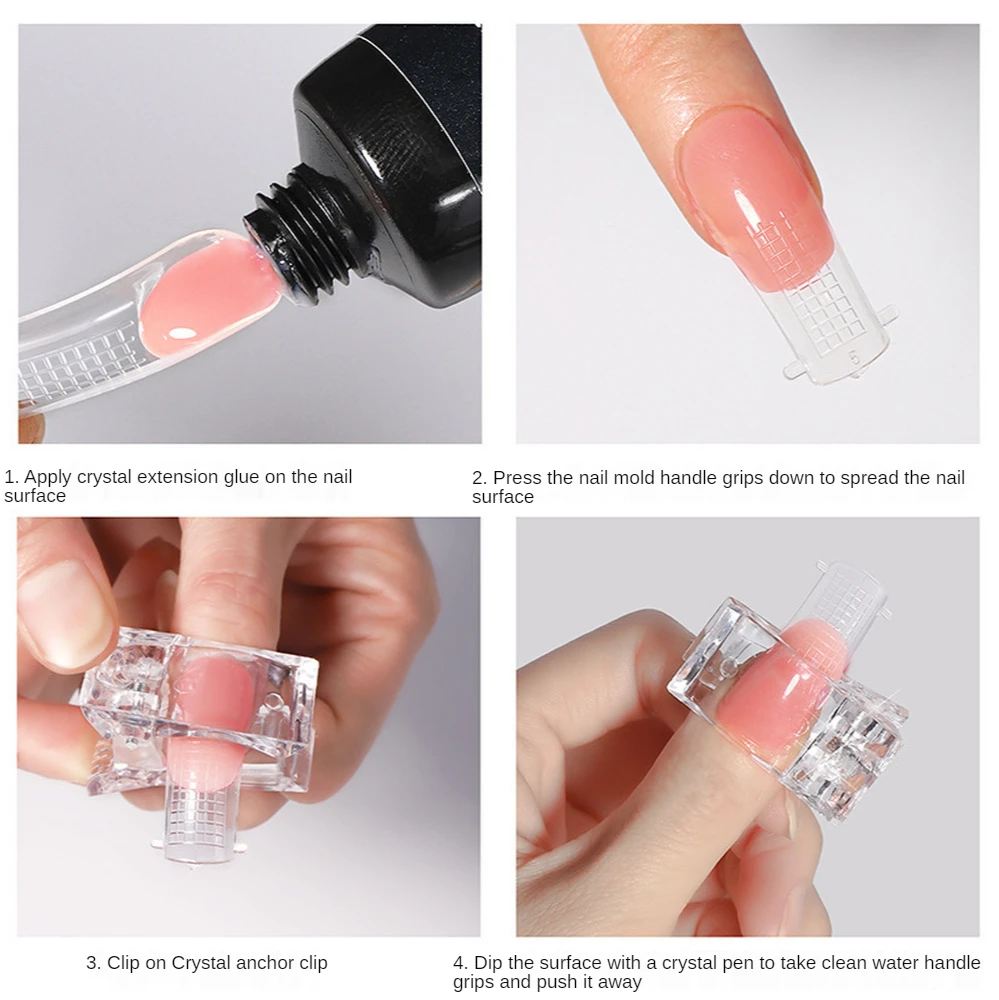 1. Apply crystal extension glue on the nail surface

2. Press the nail mold handle grips down to spread the nail surface

3. Clip on Crystal anchor clip

4. Dip the surface with a crystal pen to take clean water handle grips and push it away