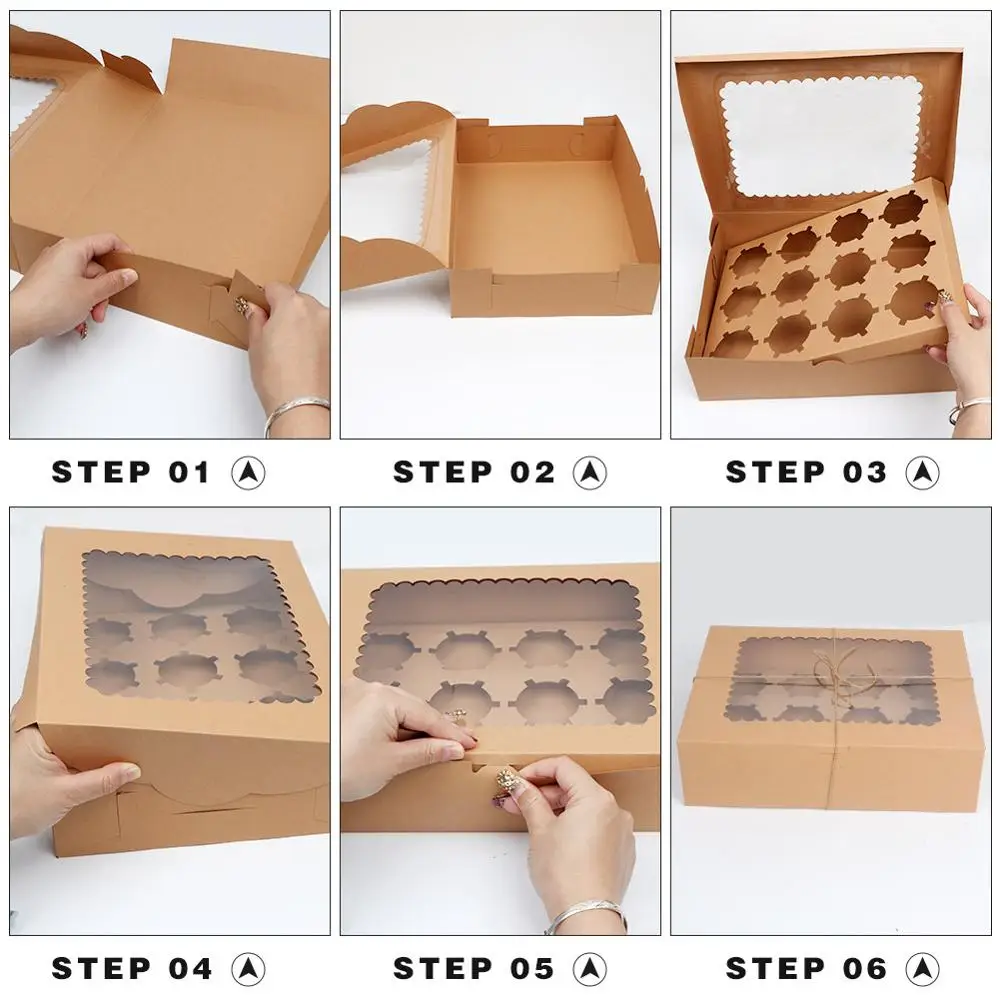 STEP 01

STEP 02

STEP 03

STEP 04

STEP 05

STEP 06