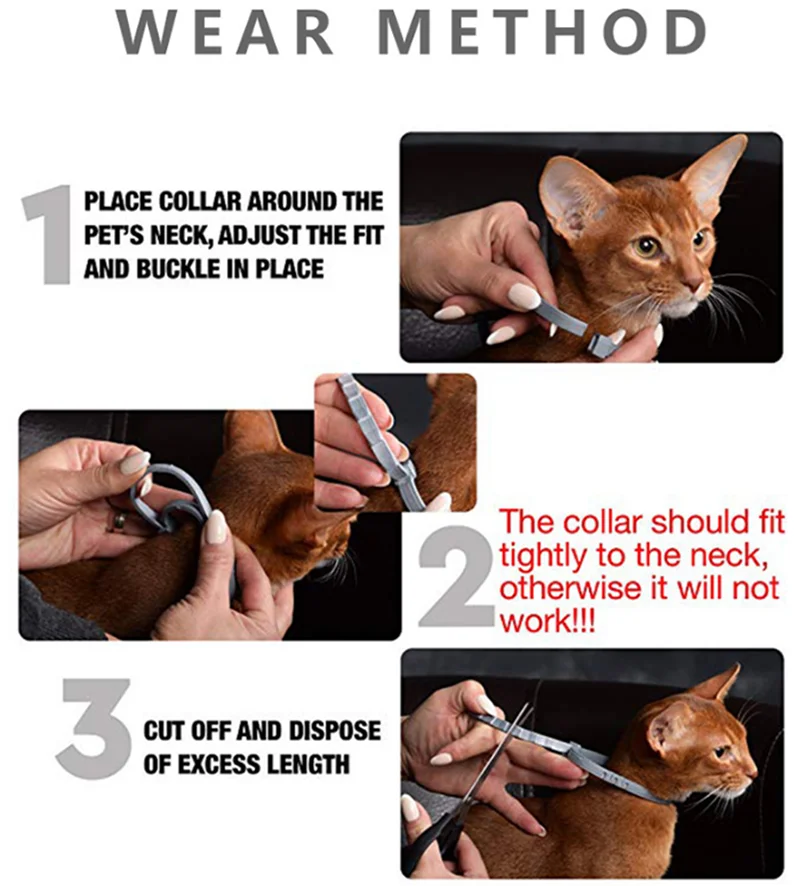 WEAR METHOD

1 PLACE COLLAR AROUND THE PET'S NECK, ADJUST THE FIT AND BUCKLE IN PLACE

2 The collar should fit tightly to the neck, otherwise it will not work!!!

3 CUT OFF AND DISPOSE OF EXCESS LENGTH