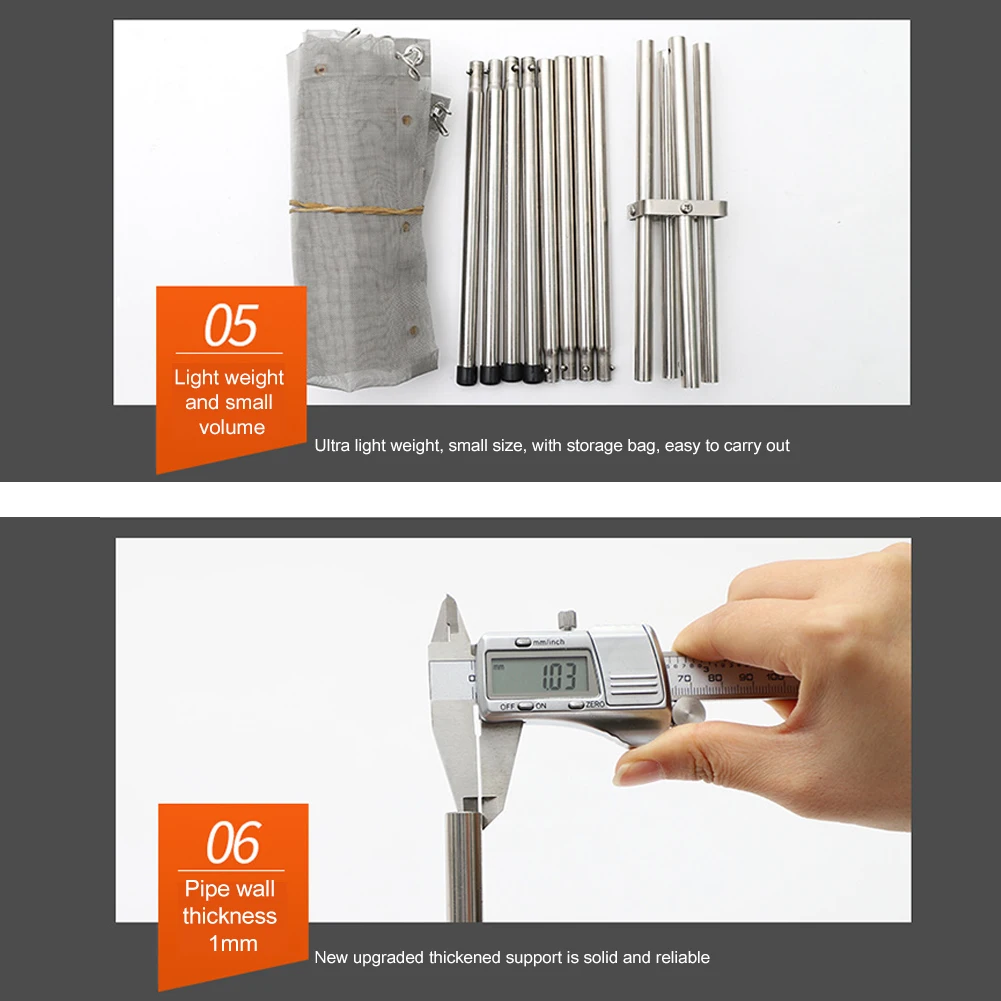 05
Light weight and small volume

Ultra light weight, small size, with storage bag, easy to carry out

mm/inch
mm
1.03
OFF ON ZERO
70 80 90 100

06
Pipe wall thickness 1mm

New upgraded thickened support is solid and reliable