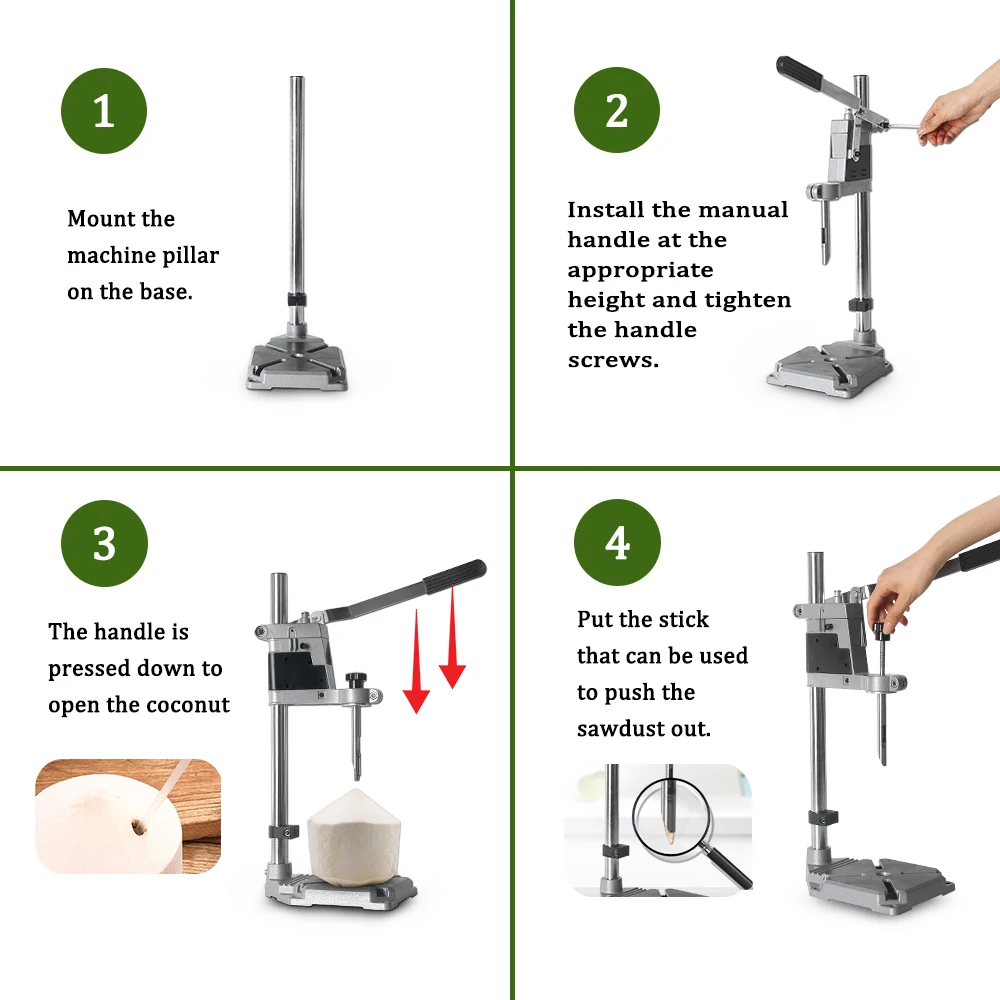 1

Mount the machine pillar on the base.

2

Install the manual handle at the appropriate height and tighten the handle screws.

3

The handle is pressed down to open the coconut

4

Put the stick that can be used to push the sawdust out.