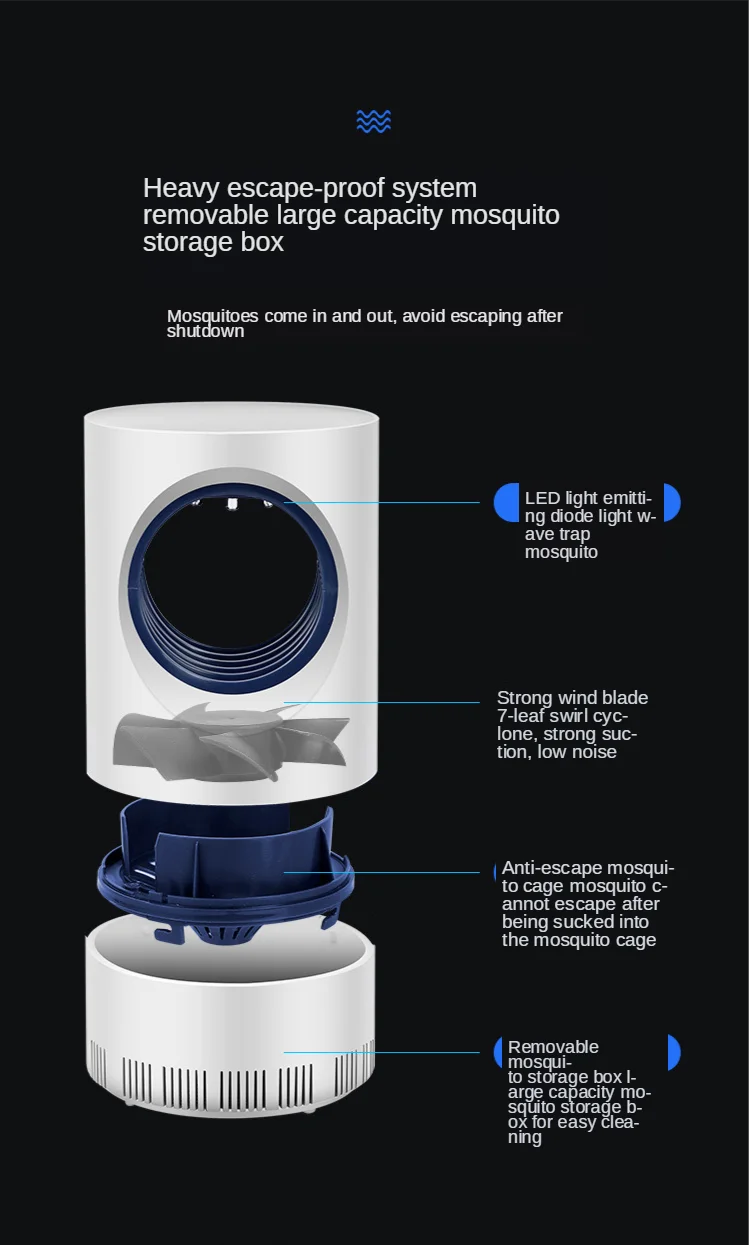 Heavy escape-proof system removable large capacity mosquito storage box

Mosquitoes come in and out, avoid escaping after shutdown

LED light emitting diode light wave trap mosquito

Strong wind blade 7-leaf swirl cyclone, strong suction, low noise

Anti-escape mosquito cage mosquito cannot escape after being sucked into the mosquito cage

Removable mosquito storage box large capacity mosquito storage box for easy cleaning