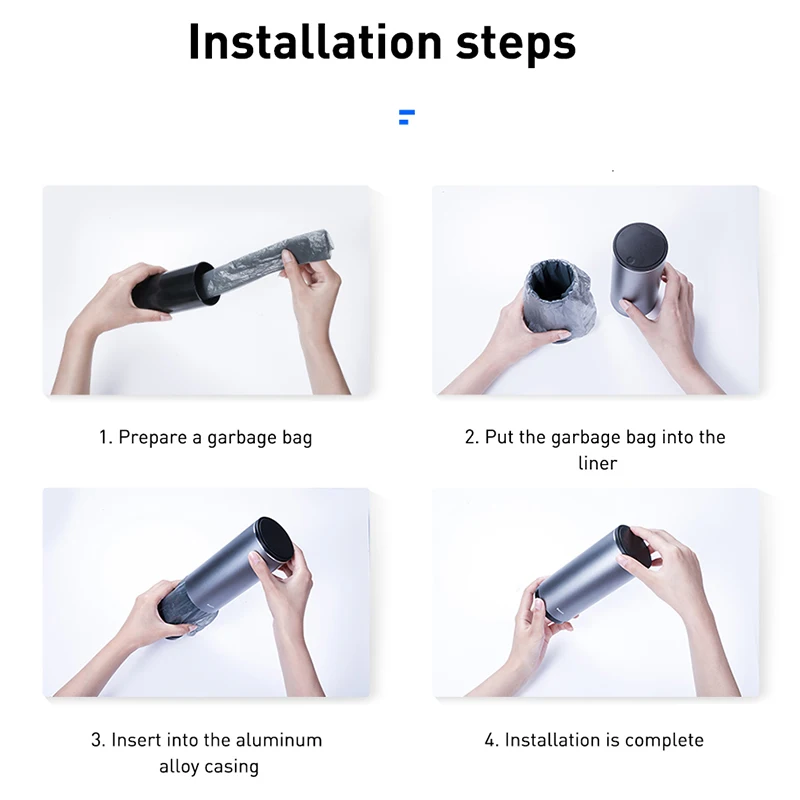 Installation steps

1. Prepare a garbage bag

2. Put the garbage bag into the liner

3. Insert into the aluminum alloy casing

4. Installation is complete